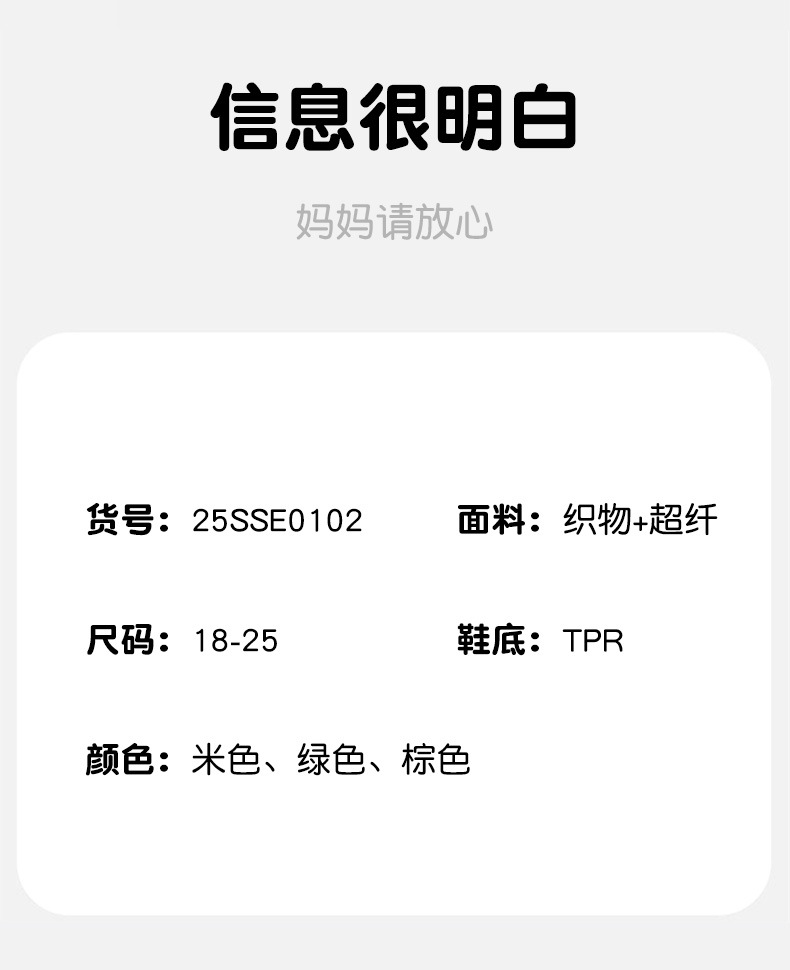 信息很明白

妈妈请放心

货号：25SSE0102 面料：织物+超纤

尺码：18-25 鞋底：TPR

颜色：米色、绿色、棕色