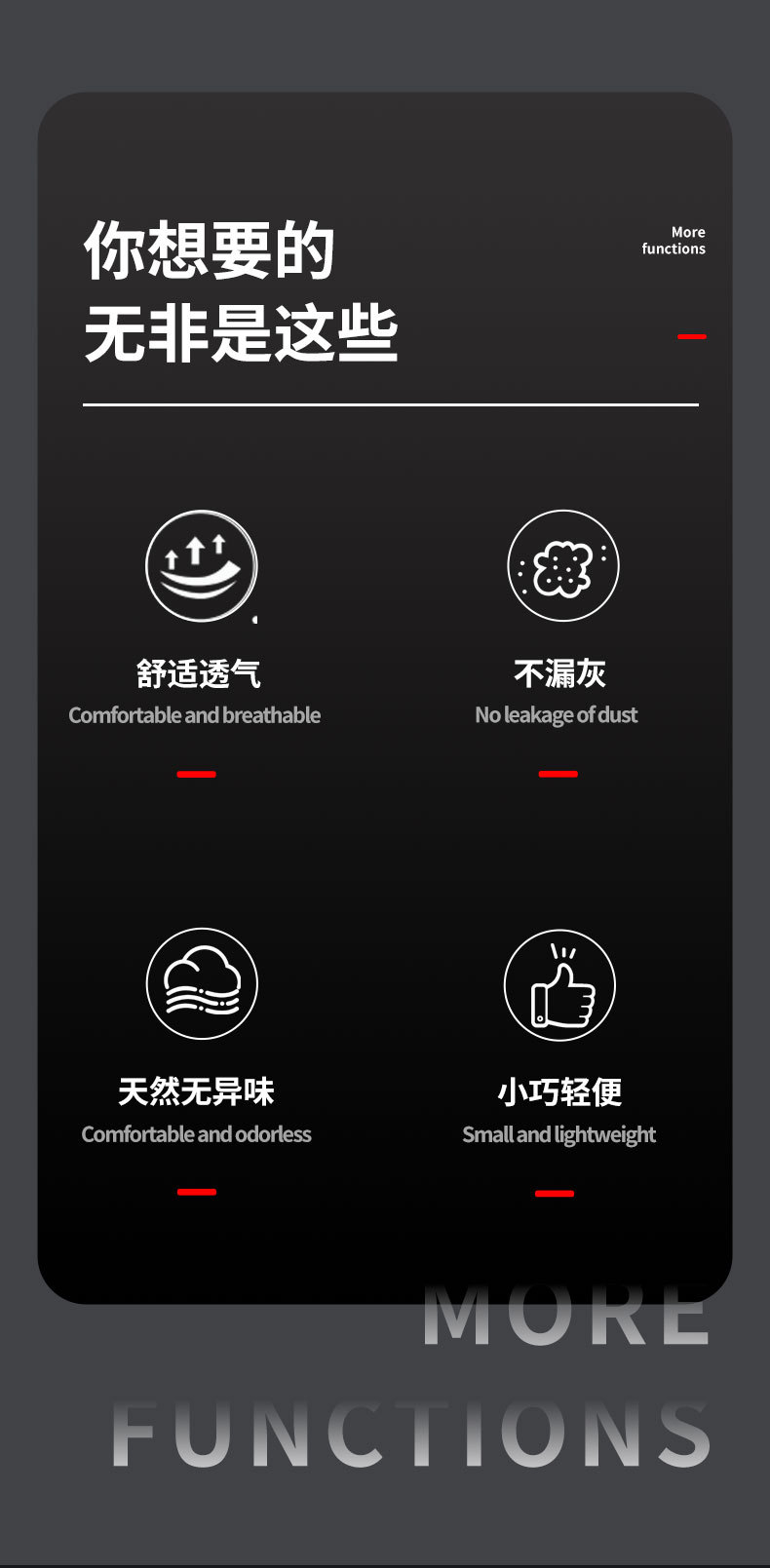 你想要的
无非是这些

More
functions

舒适透气
Comfortable and breathable

不漏灰
No leakage of dust

天然无异味
Comfortable and odorless

小巧轻便
Small and lightweight

MORE
FUNCTIONS