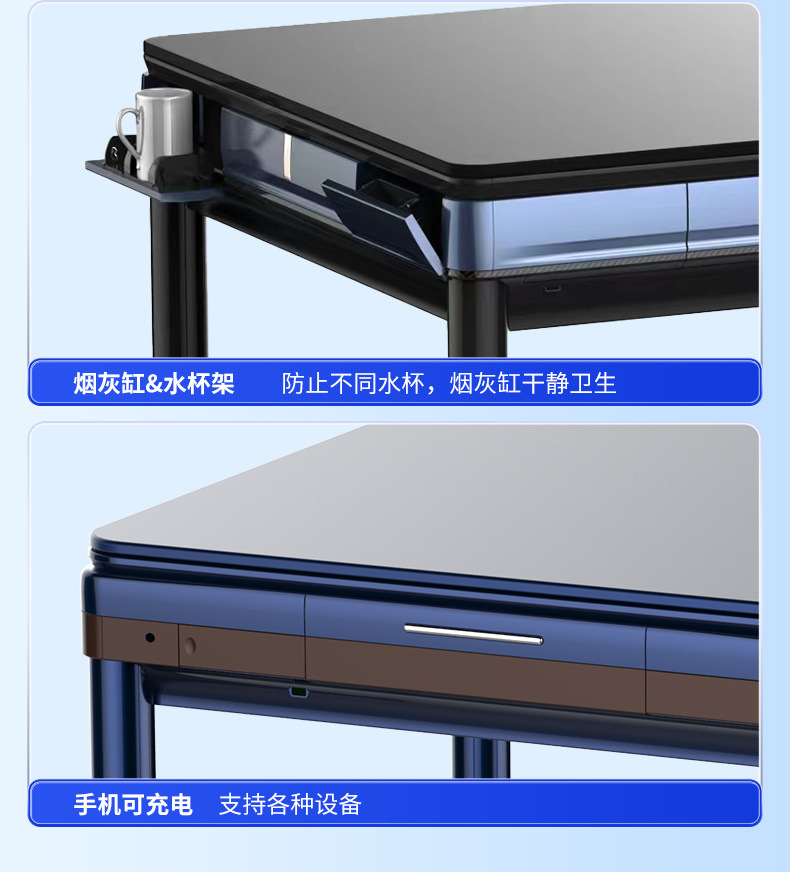 烟灰缸&水杯架 防止不同水杯，烟灰缸干静卫生

手机可充电 支持各种设备