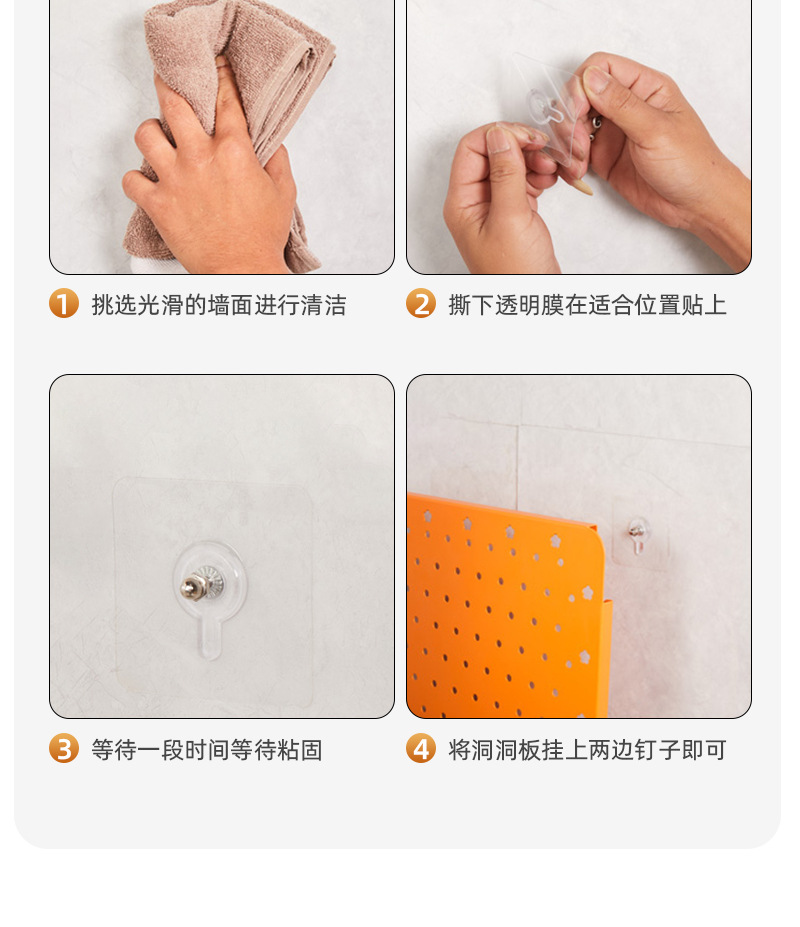 1 挑选光滑的墙面进行清洁

2 撕下透明膜在适合位置贴上

3 等待一段时间等待粘固

4 将洞洞板挂上两边钉子即可