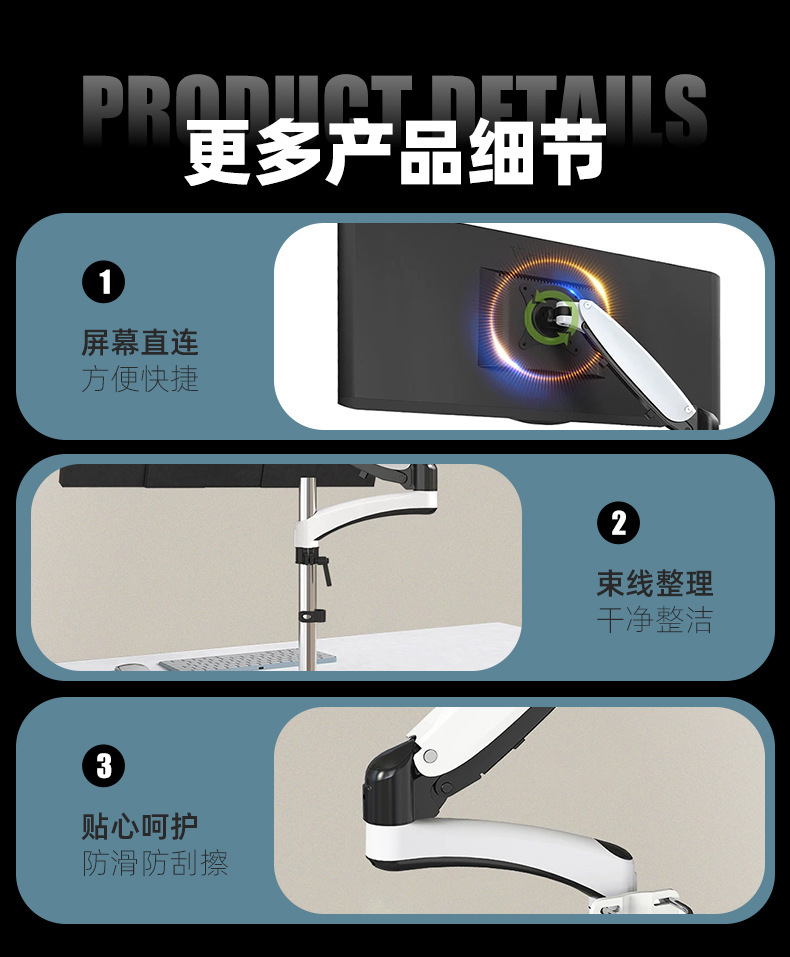 PRODUCT DETAILS
更多产品细节

1
屏幕直连
方便快捷

2
束线整理
干净整洁

3
贴心呵护
防滑防刮擦