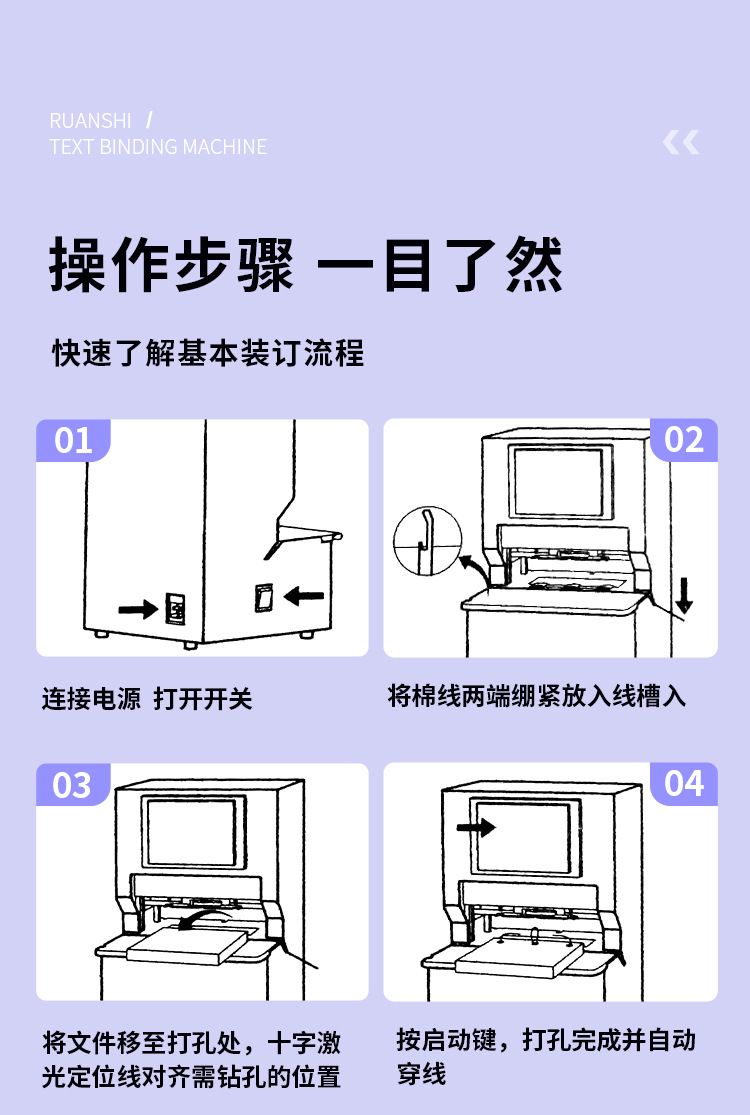 RUANSHI /
TEXT BINDING MACHINE

操作步骤 一目了然

快速了解基本装订流程

01

连接电源 打开开关

02

将棉线两端绷紧放入线槽入

03

将文件移至打孔处，十字激光定位线对齐需钻孔的位置

04

按启动键，打孔完成并自动穿线