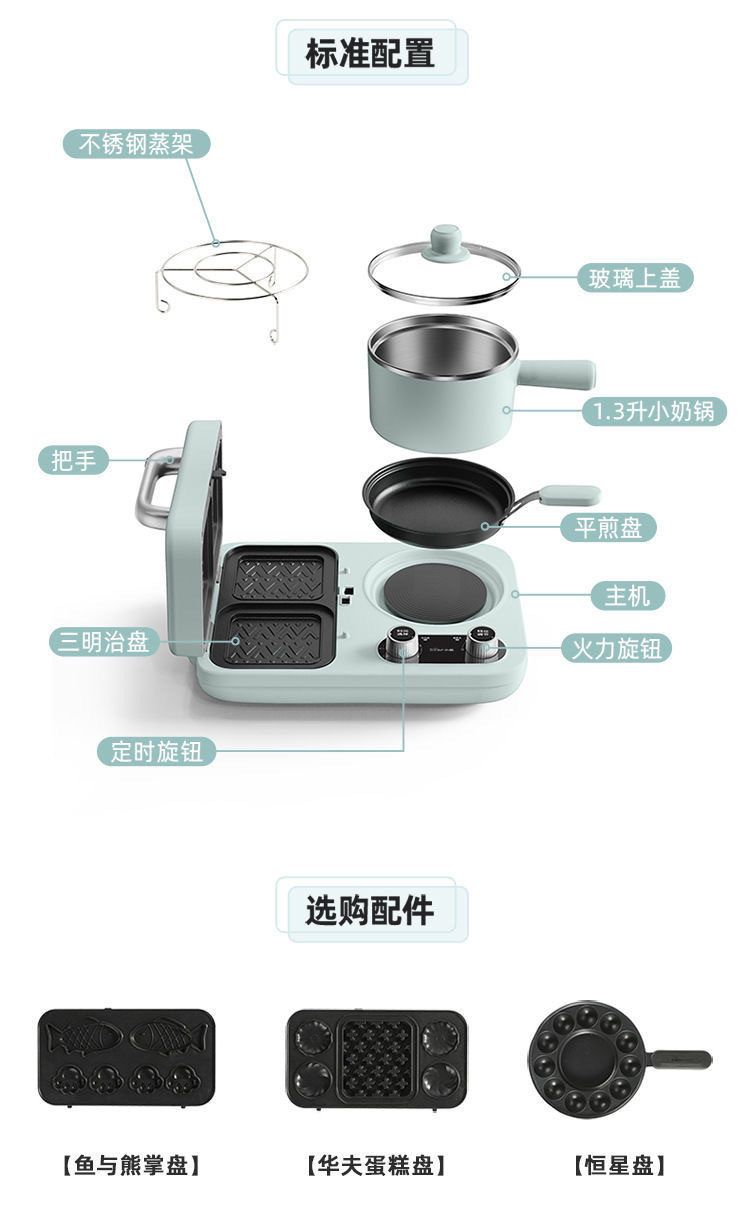 标准配置

不锈钢蒸架

玻璃上盖

1.3升小奶锅

把手

平煎盘

主机

三明治盘

火力旋钮

定时旋钮

选购配件

【鱼与熊掌盘】

【华夫蛋糕盘】

【恒星盘】