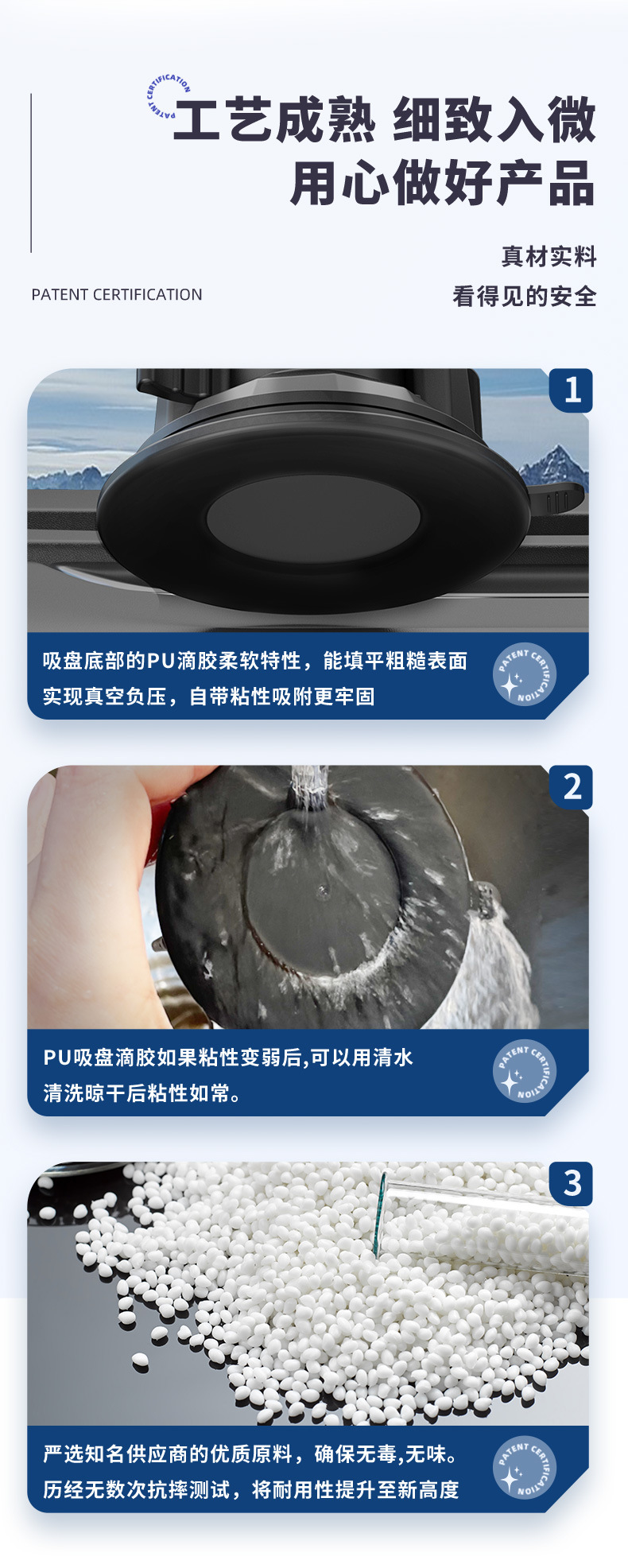 PATENT CERTIFICATION

工艺成熟 细致入微
用心做好产品

真材实料
看得见的安全

PATENT CERTIFICATION

1

吸盘底部的PU滴胶柔软特性，能填平粗糙表面
实现真空负压，自带粘性吸附更牢固

PATENT CERTIFICATION

2

PU吸盘滴胶如果粘性变弱后,可以用清水
清洗晾干后粘性如常。

PATENT CERTIFICATION

3

严选知名供应商的优质原料，确保无毒,无味。
历经无数次抗摔测试，将耐用性提升至新高度

PATENT CERTIFICATION