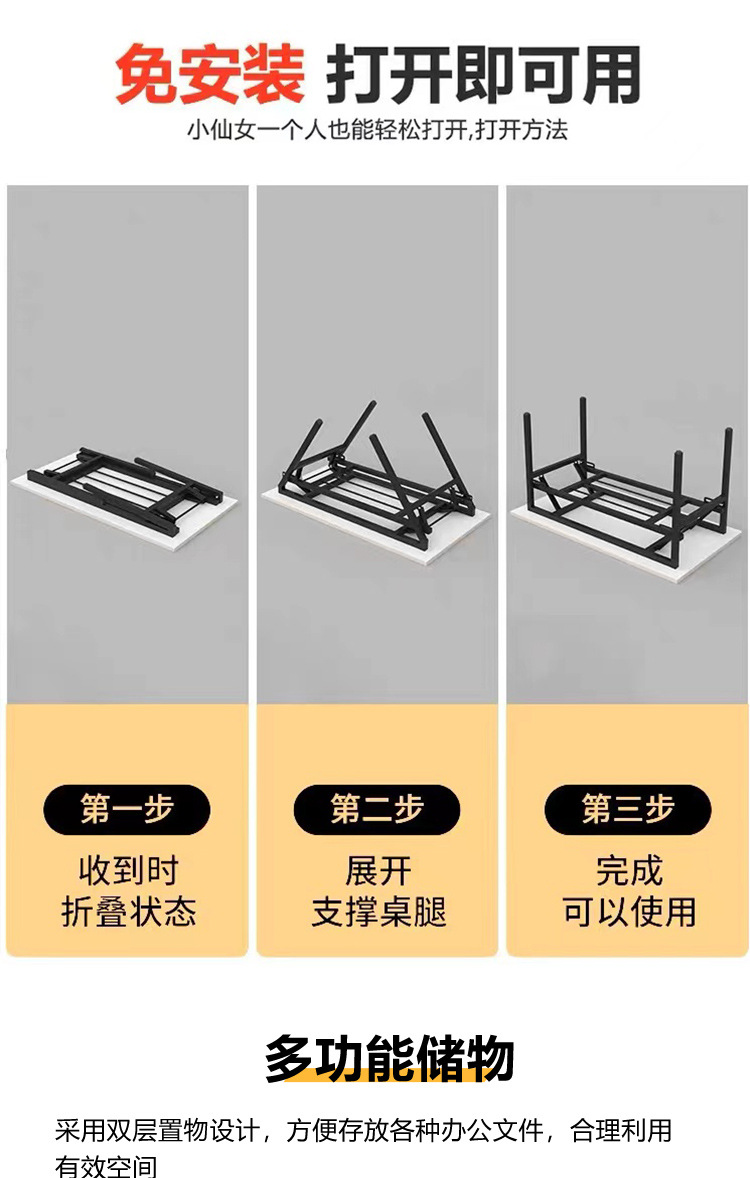 免安装 打开即可用

小仙女一个人也能轻松打开,打开方法

第一步
收到时
折叠状态

第二步
展开
支撑桌腿

第三步
完成
可以使用

多功能储物

采用双层置物设计，方便存放各种办公文件，合理利用有效空间