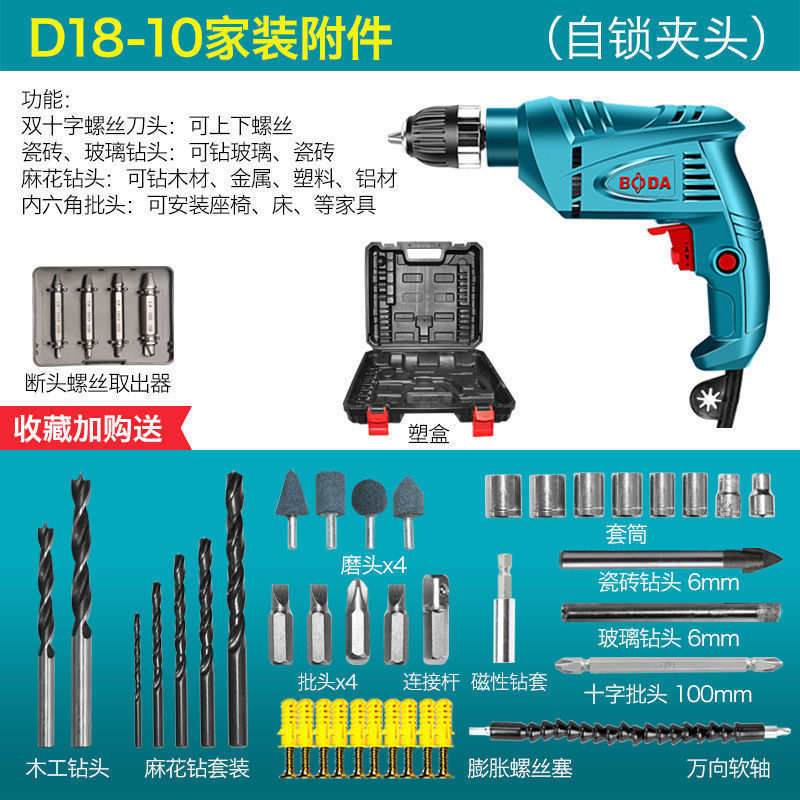 D18-10家装附件 （自锁夹头）

功能:
双十字螺丝刀头：可上下螺丝
瓷砖、玻璃钻头：可钻玻璃、瓷砖
麻花钻头：可钻木材、金属、塑料、铝材
内六角批头：可安装座椅、床、等家具

BODA

断头螺丝取出器

塑盒

收藏加购送

磨头x4

套筒

瓷砖钻头 6mm

玻璃钻头 6mm

批头x4

连接杆

磁性钻套

十字批头 100mm

木工钻头

麻花钻套装

膨胀螺丝塞

万向软轴