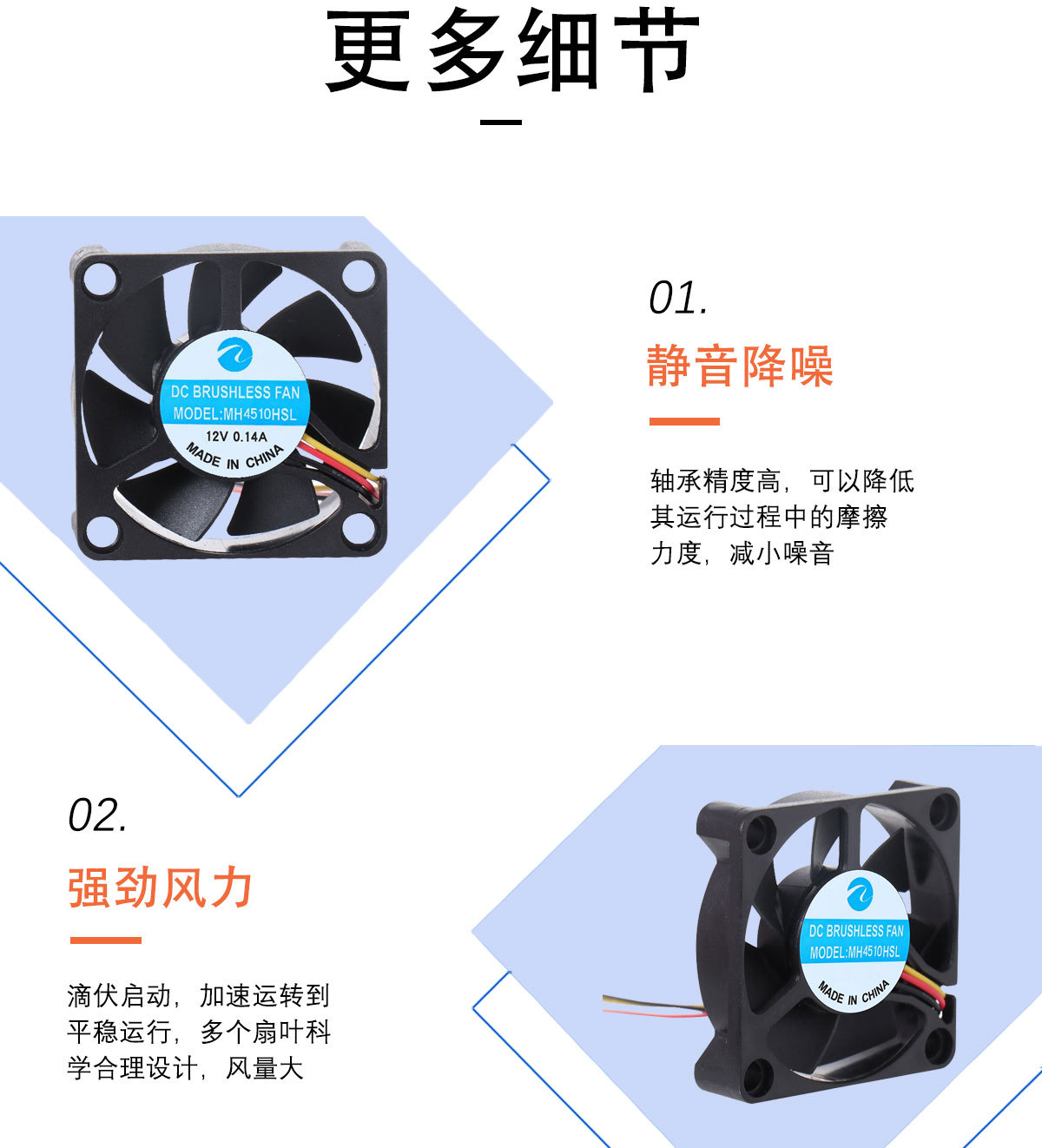 更多细节

DC BRUSHLESS FAN
MODEL:MH4510HSL
12V 0.14A
MADE IN CHINA

01.

静音降噪

轴承精度高，可以降低其运行过程中的摩擦力度，减小噪音

02.

强劲风力

滴伏启动，加速运转到平稳运行，多个扇叶科学合理设计，风量大

DC BRUSHLESS FAN
MODEL:MH4510HSL
MADE IN CHINA