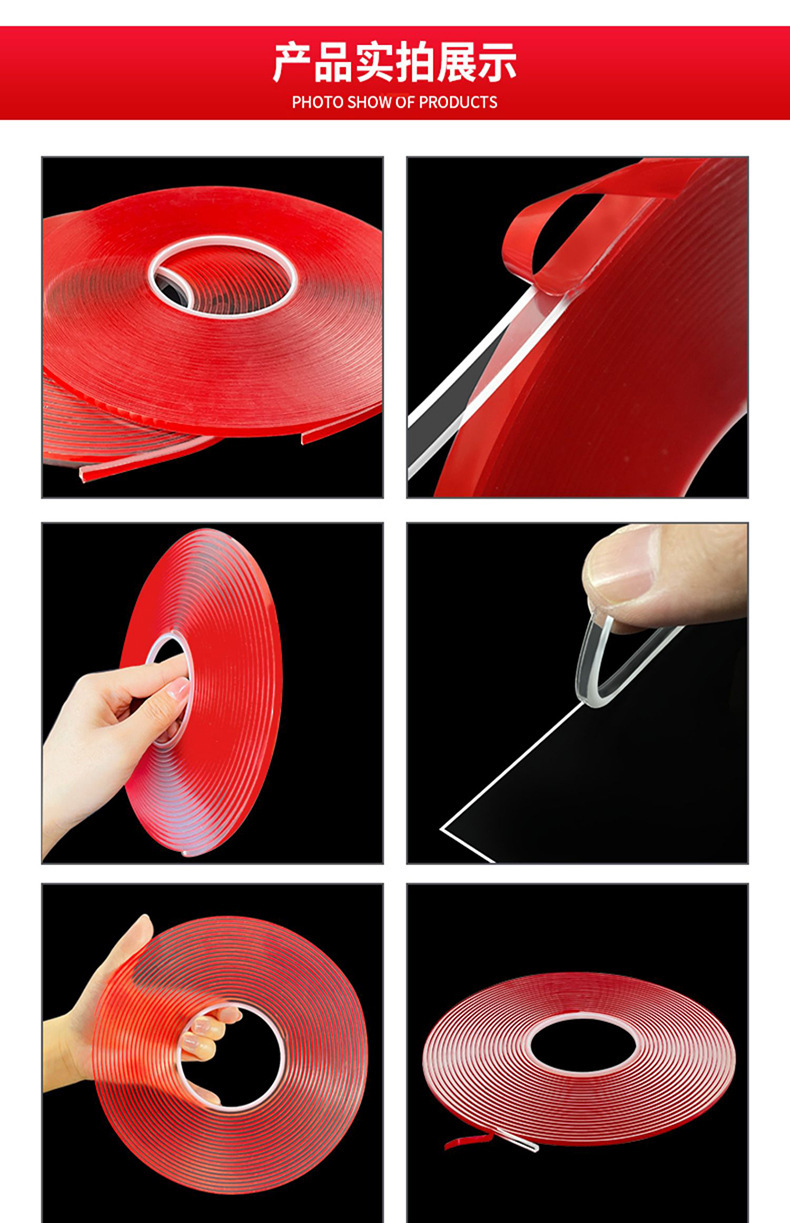 产品实拍展示
PHOTO SHOW OF PRODUCTS