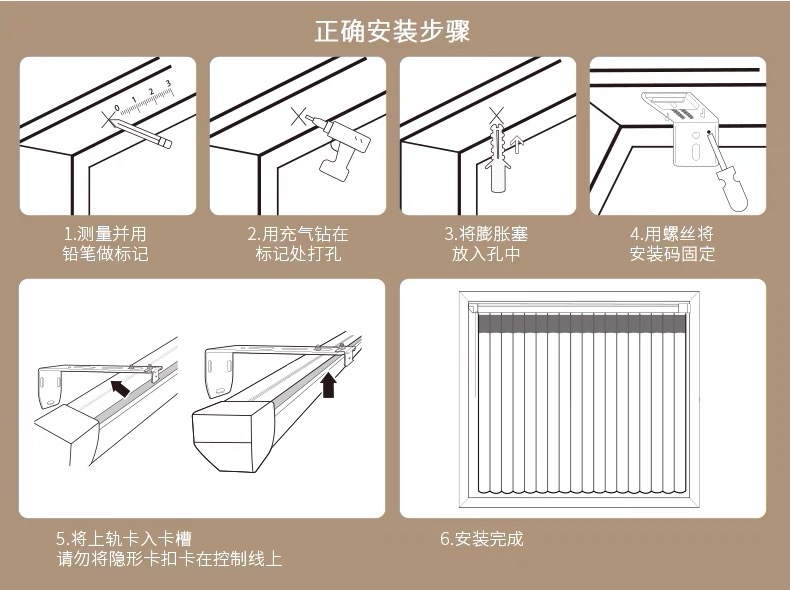 正确安装步骤

0 1 2 3

1.测量并用铅笔做标记

2.用充气钻在标记处打孔

3.将膨胀塞放入孔中

4.用螺丝将安装码固定

5.将上轨卡入卡槽
请勿将隐形卡扣卡在控制线上

6.安装完成