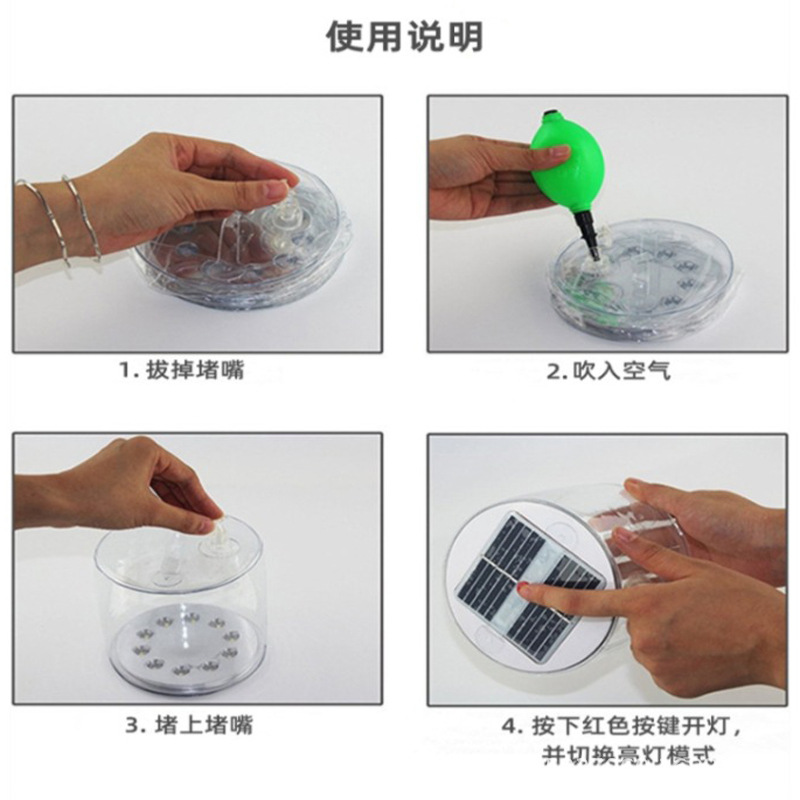 使用说明

1. 拔掉堵嘴

2. 吹入空气

3. 堵上堵嘴

4. 按下红色按键开灯，并切换亮灯模式