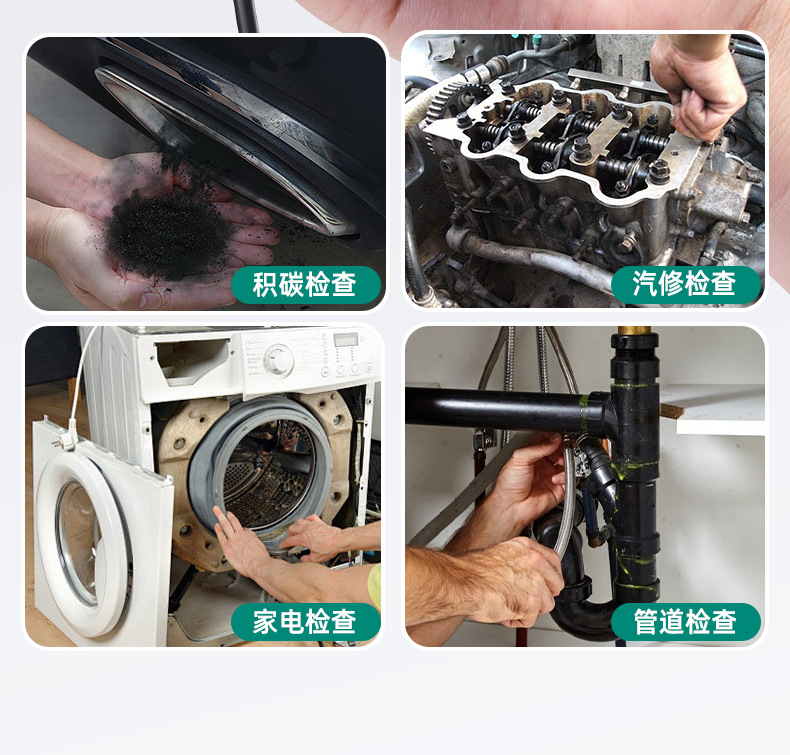 积碳检查

汽修检查

家电检查

管道检查