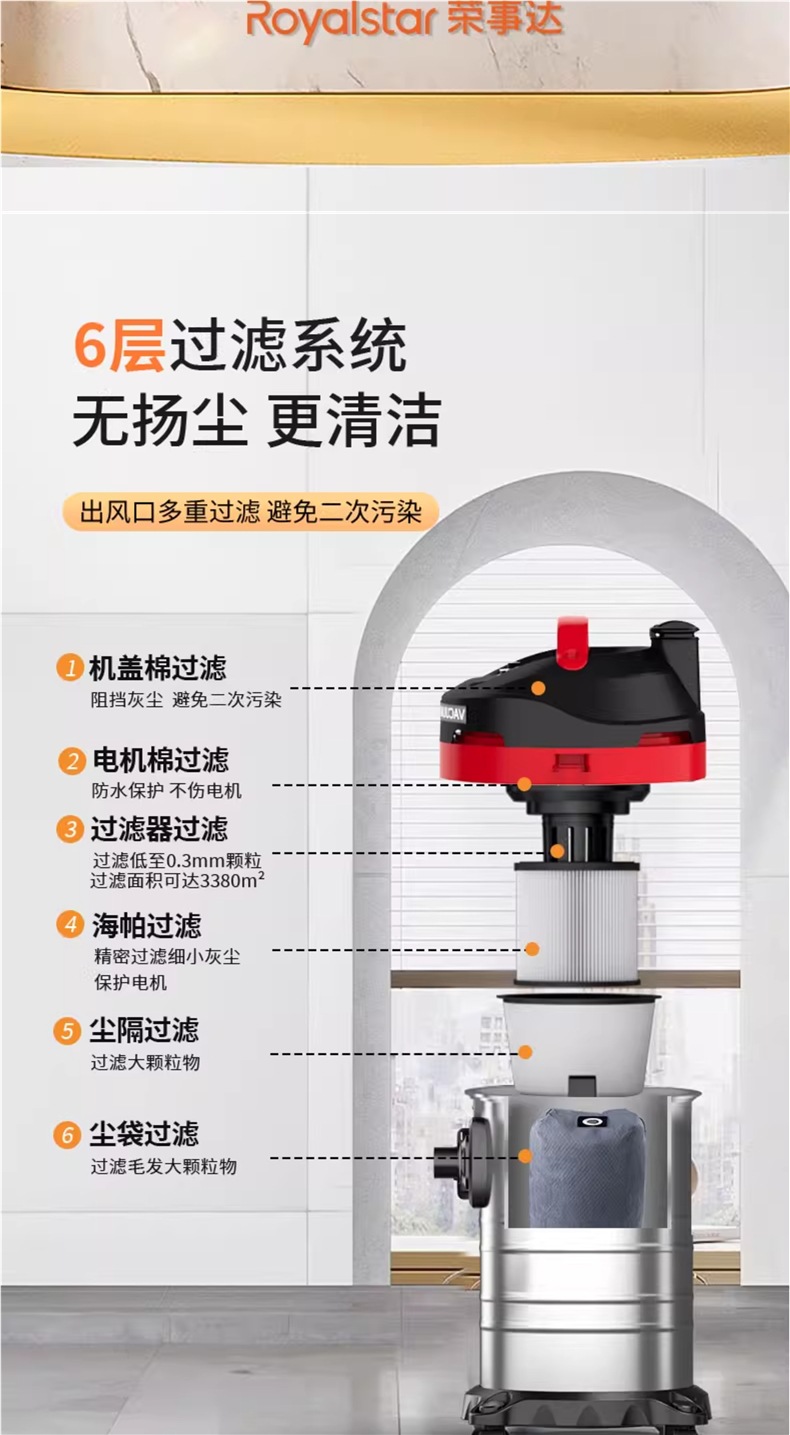 Royalstar 荣事达

6层过滤系统
无扬尘 更清洁

出风口多重过滤 避免二次污染

1 机盖棉过滤
阻挡灰尘 避免二次污染

2 电机棉过滤
防水保护 不伤电机

3 过滤器过滤
过滤低至0.3mm颗粒
过滤面积可达3380m²

4 海帕过滤
精密过滤细小灰尘
保护电机

5 尘隔过滤
过滤大颗粒物

6 尘袋过滤
过滤毛发大颗粒物