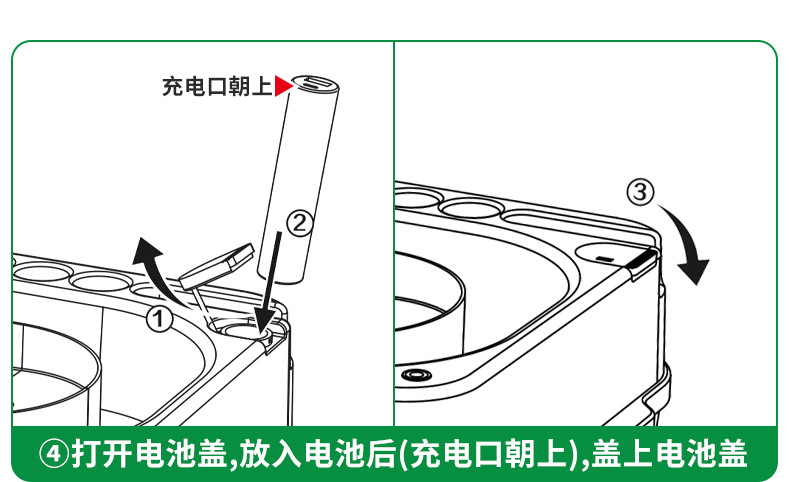 充电口朝上
②
①
③
④打开电池盖,放入电池后(充电口朝上),盖上电池盖