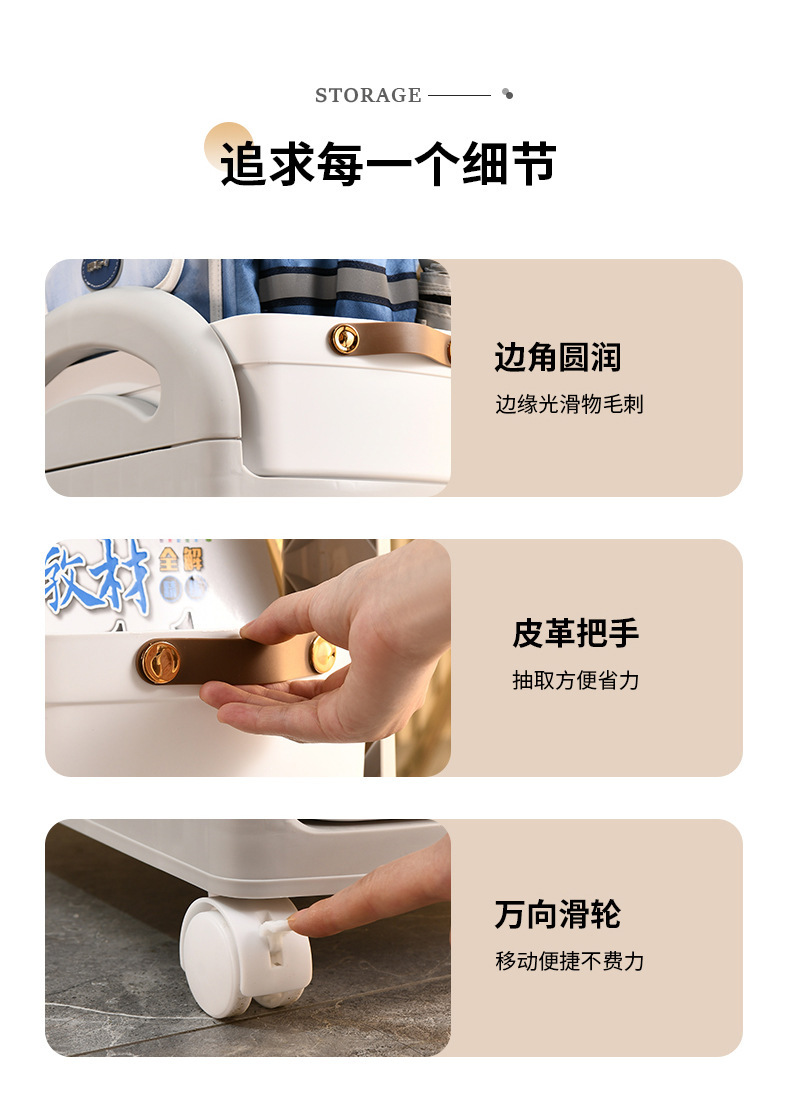 STORAGE

追求每一个细节

边角圆润
边缘光滑物毛刺

教材 全解

皮革把手
抽取方便省力

万向滑轮
移动便捷不费力