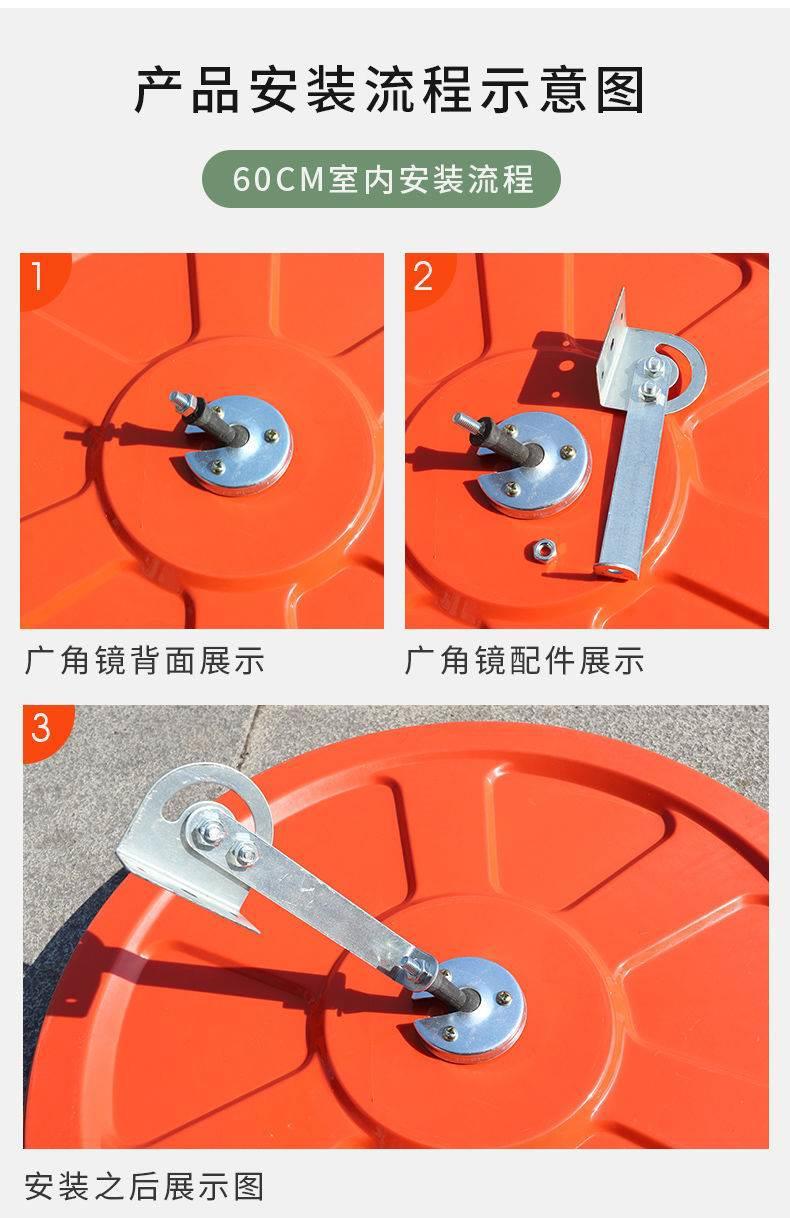 产品安装流程示意图

60CM室内安装流程

1

广角镜背面展示

2

广角镜配件展示

3

安装之后展示图