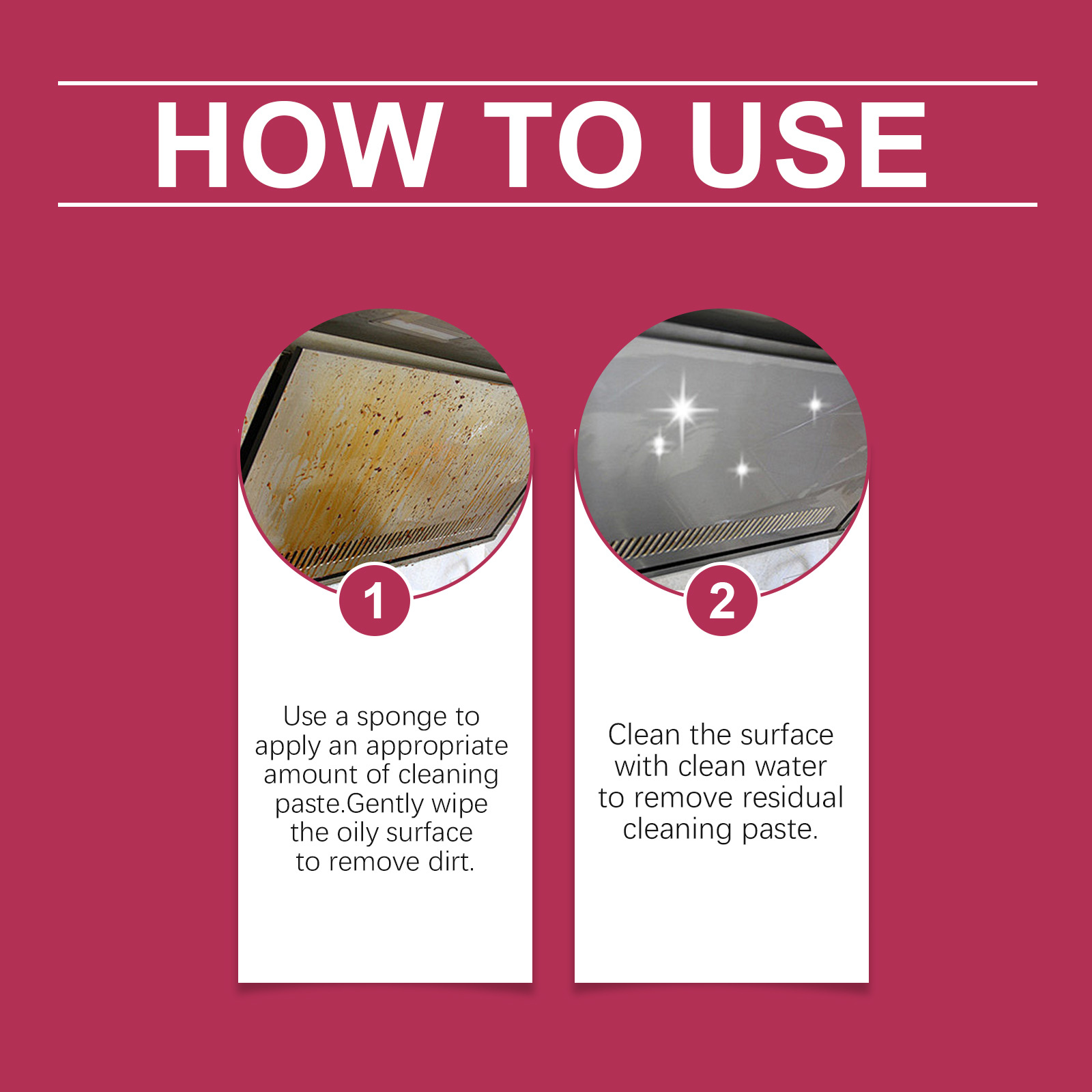 HOW TO USE

1

Use a sponge to apply an appropriate amount of cleaning paste.Gently wipe the oily surface to remove dirt.

2

Clean the surface with clean water to remove residual cleaning paste.