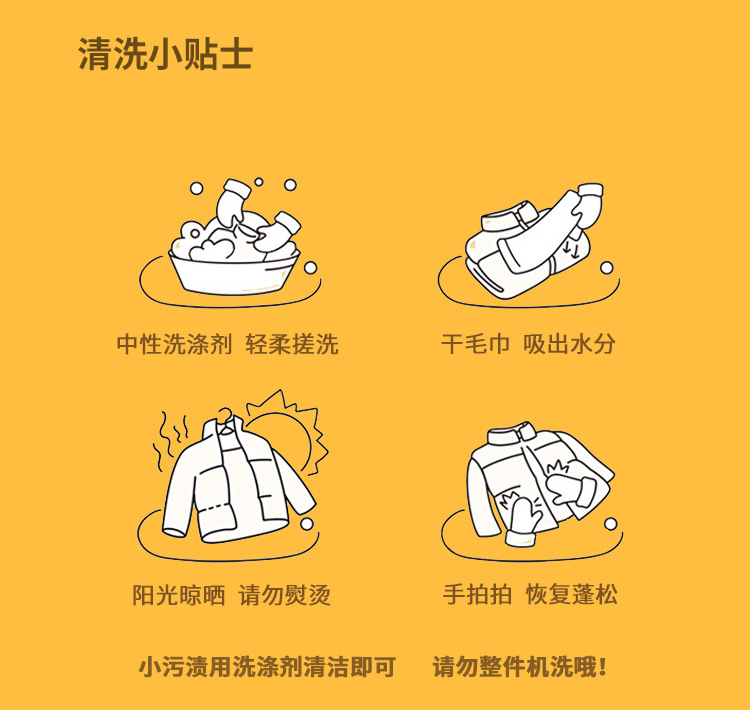 清洗小贴士

中性洗涤剂 轻柔搓洗

干毛巾 吸出水分

阳光晾晒 请勿熨烫

手拍拍 恢复蓬松

小污渍用洗涤剂清洁即可 请勿整件机洗哦！