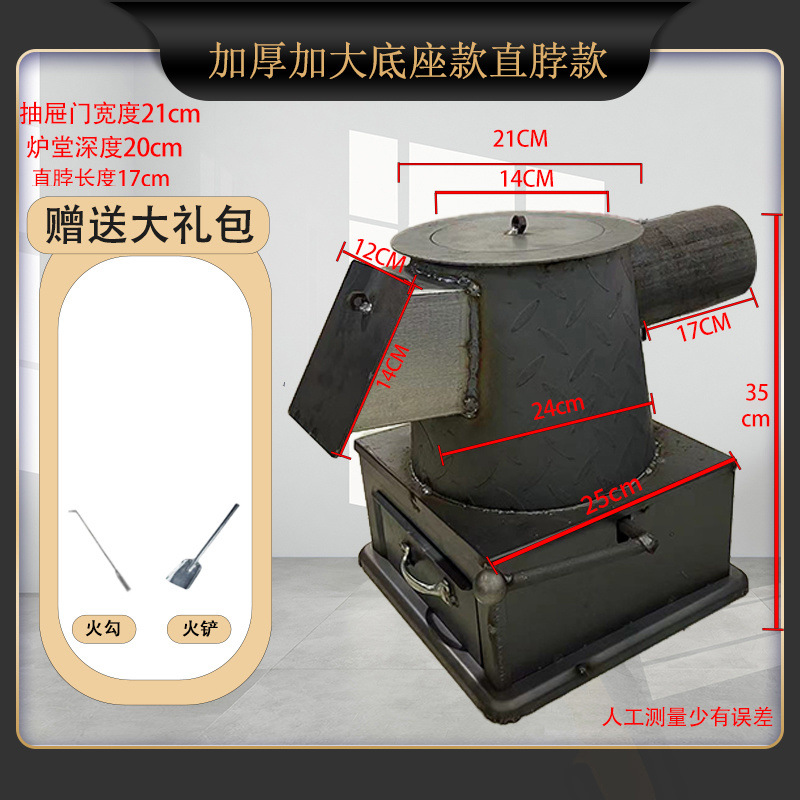 加厚加大底座款直脖款

抽屉门宽度21cm
炉堂深度20cm
直脖长度17cm

赠送大礼包

火勾
火铲

21CM
14CM
12CM
14CM
17CM
24cm
25cm
35
cm

人工测量少有误差