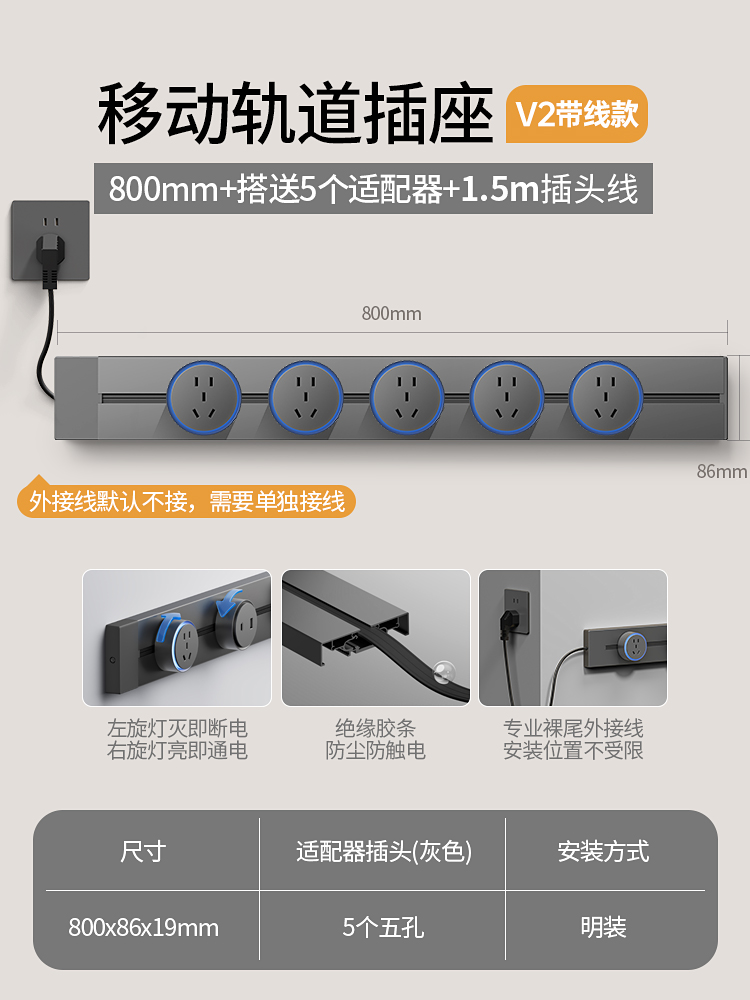 移动轨道插座 V2带线款

800mm+搭送5个适配器+1.5m插头线

800mm

86mm

外接线默认不接，需要单独接线

左旋灯灭即断电
右旋灯亮即通电

绝缘胶条
防尘防触电

专业裸尾外接线
安装位置不受限

| 尺寸 | 适配器插头(灰色) | 安装方式 |
|---|---|---|
| 800x86x19mm | 5个五孔 | 明装 |