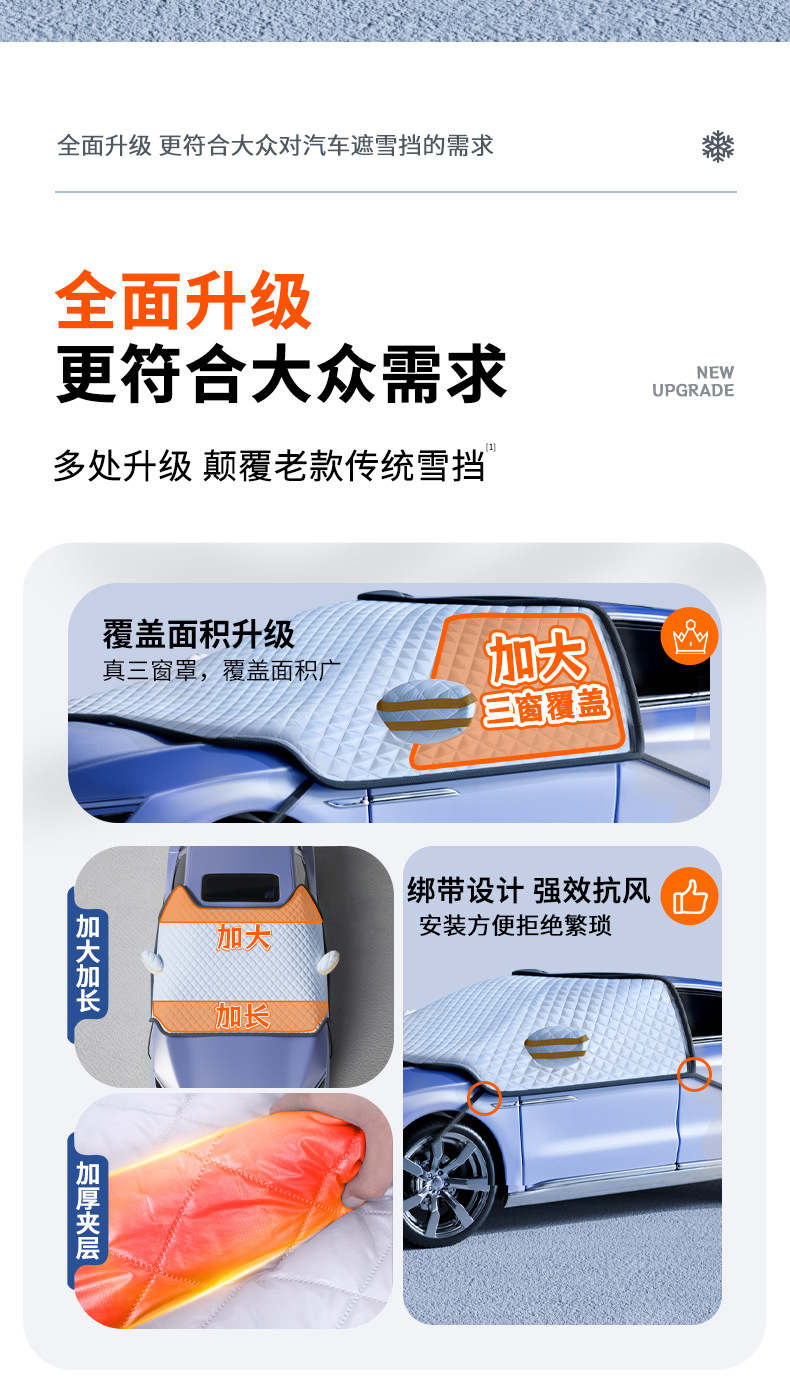 全面升级 更符合大众对汽车遮雪挡的需求

全面升级
更符合大众需求

NEW
UPGRADE

多处升级 颠覆老款传统雪挡[1]

覆盖面积升级
真三窗罩，覆盖面积广

加大
三窗覆盖

加大加长

加大

加长

绑带设计 强效抗风
安装方便拒绝繁琐

加厚夹层