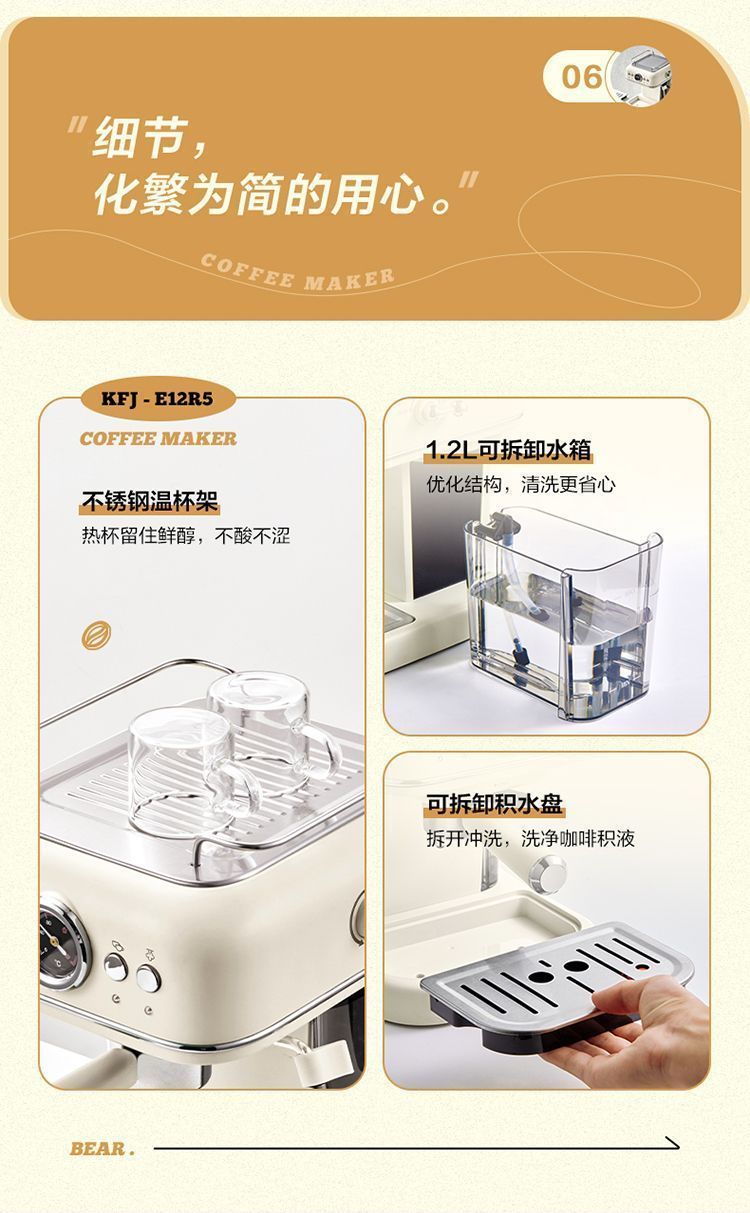 06

"细节，
化繁为简的用心。"

COFFEE MAKER

KFJ - E12R5

COFFEE MAKER

不锈钢温杯架
热杯留住鲜醇，不酸不涩

1.2L可拆卸水箱
优化结构，清洗更省心

可拆卸积水盘
拆开冲洗，洗净咖啡积液

BEAR.