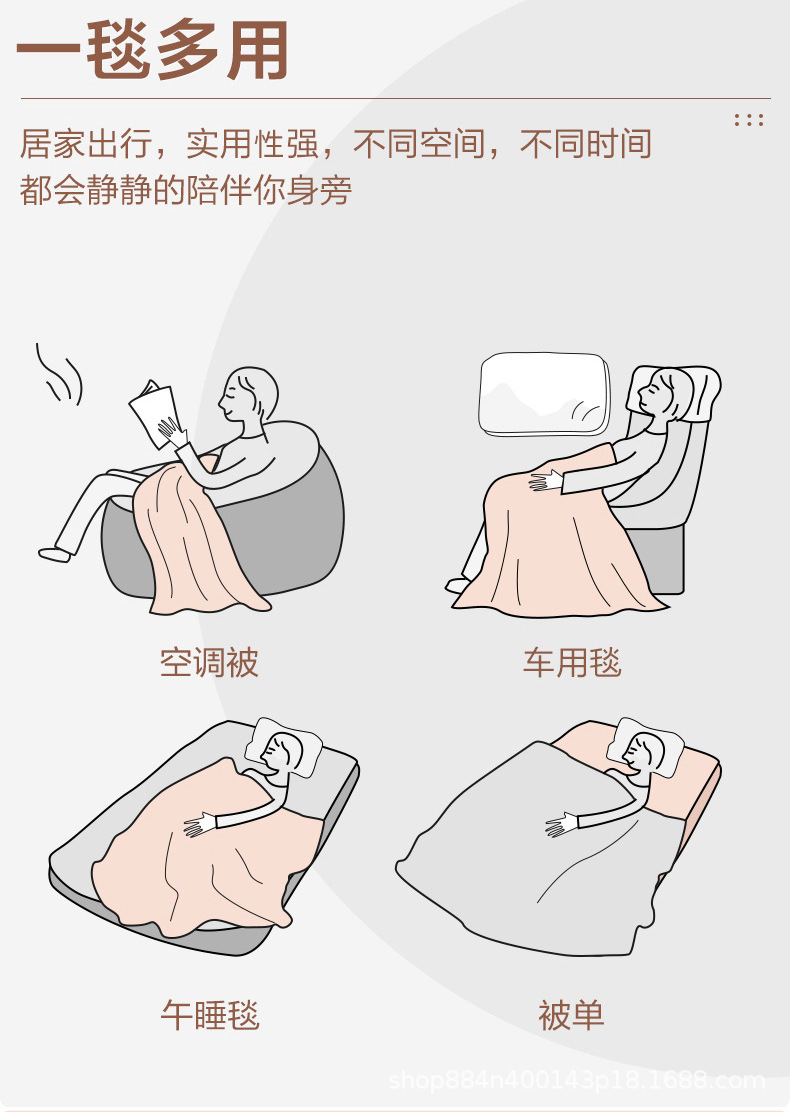 一毯多用

居家出行，实用性强，不同空间，不同时间
都会静静的陪伴你身旁

空调被

车用毯

午睡毯

被单

shop884n400143p18.1688.com