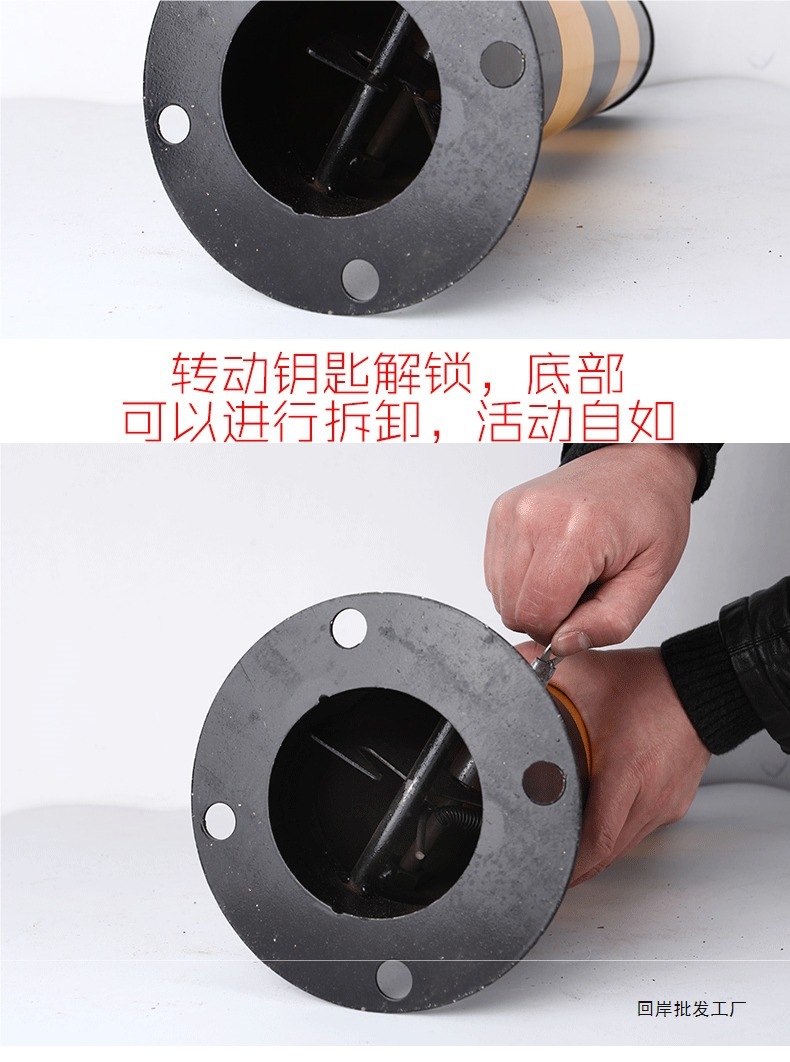 转动钥匙解锁，底部
可以进行拆卸，活动自如

回岸批发工厂