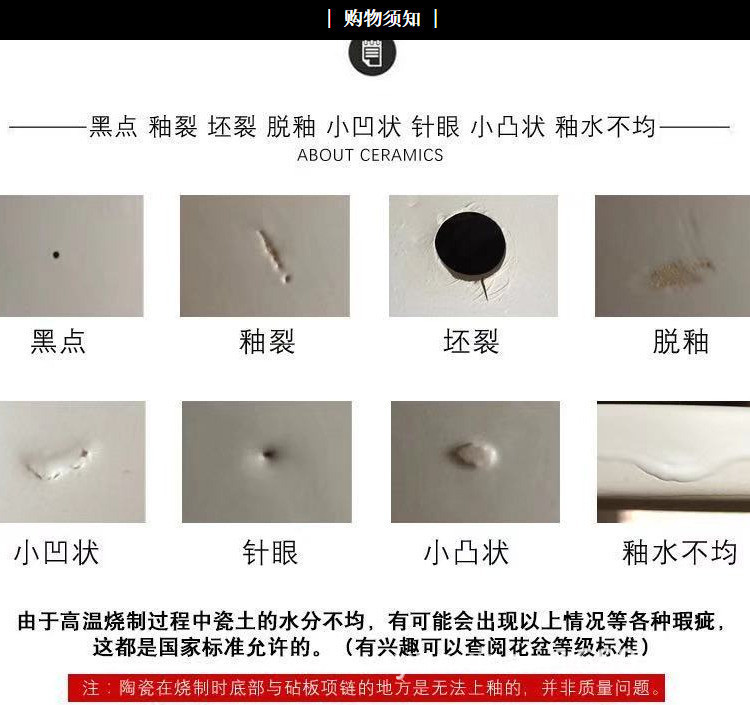 | 购物须知 |

黑点 釉裂 坯裂 脱釉 小凹状 针眼 小凸状 釉水不均
ABOUT CERAMICS

黑点

釉裂

坯裂

脱釉

小凹状

针眼

小凸状

釉水不均

由于高温烧制过程中瓷土的水分不均，有可能会出现以上情况等各种瑕疵，这都是国家标准允许的。（有兴趣可以查阅花盆等级标准）

注：陶瓷在烧制时底部与砧板项链的地方是无法上釉的，并非质量问题。