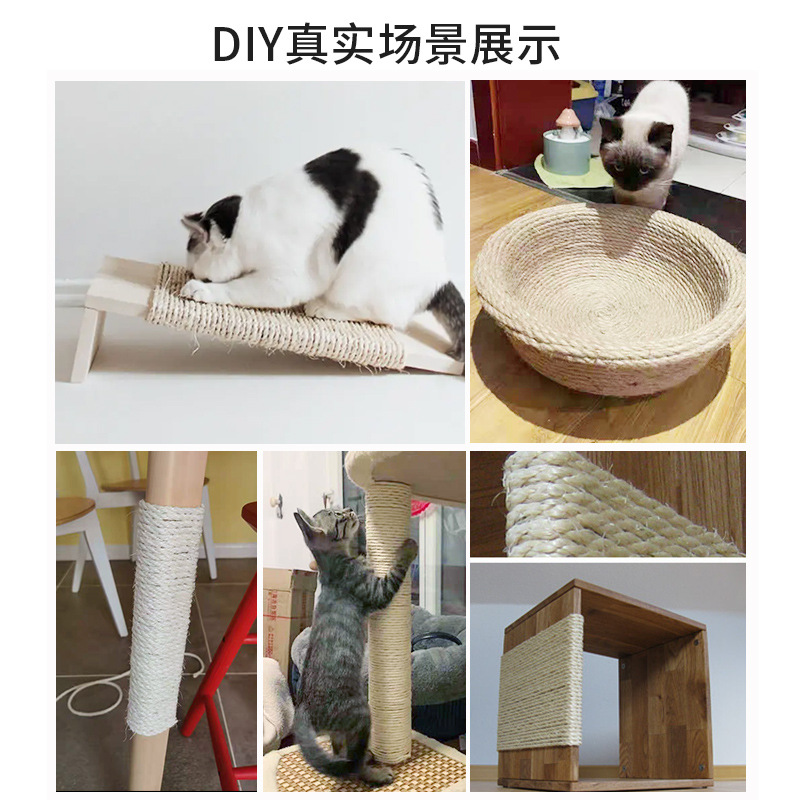 DIY真实场景展示