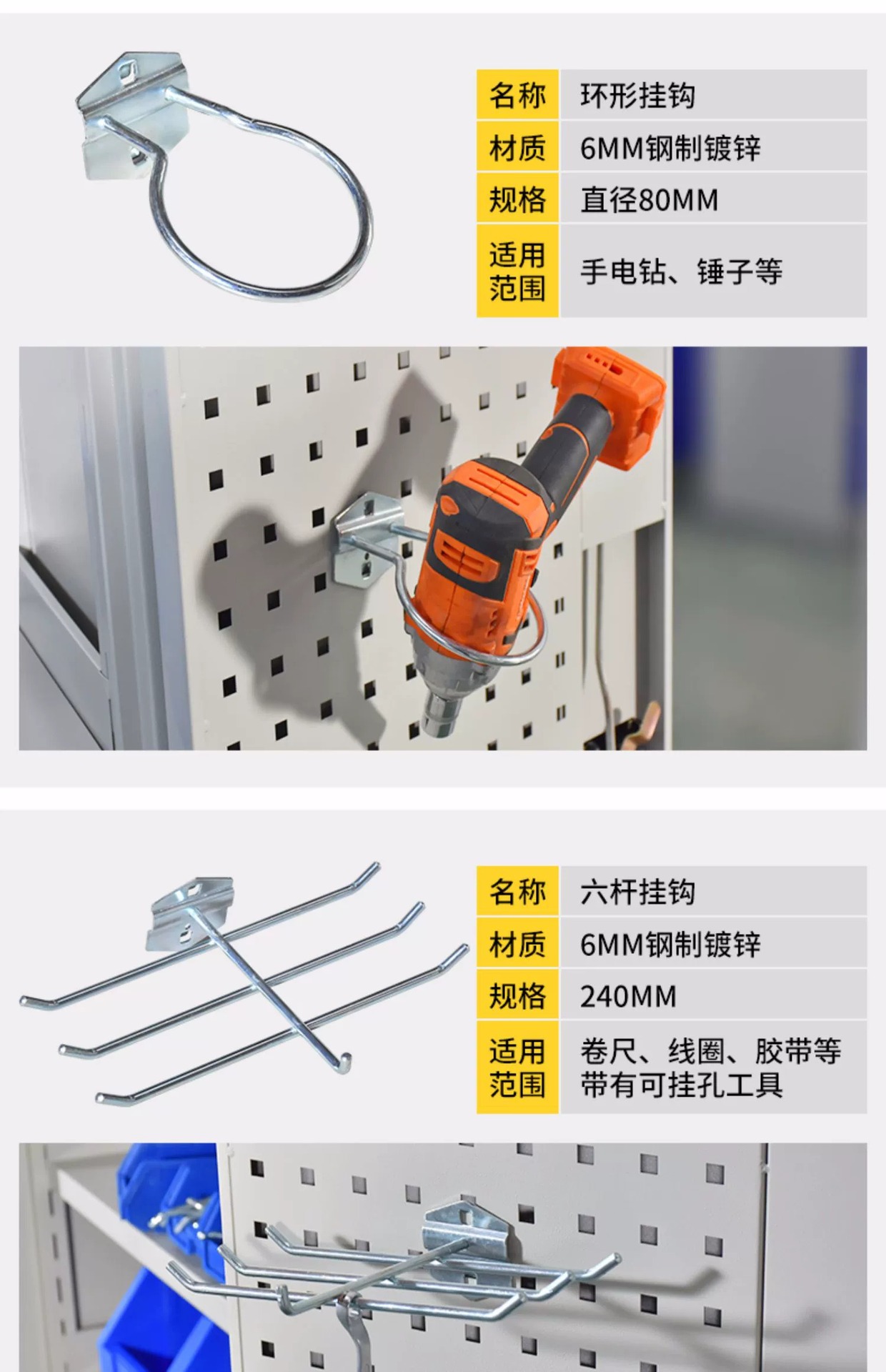 | 名称 | 环形挂钩 |
|---|---|
| 材质 | 6MM钢制镀锌 |
| 规格 | 直径80MM |
| 适用范围 | 手电钻、锤子等 |

| 名称 | 六杆挂钩 |
|---|---|
| 材质 | 6MM钢制镀锌 |
| 规格 | 240MM |
| 适用范围 | 卷尺、线圈、胶带等带有可挂孔工具 |