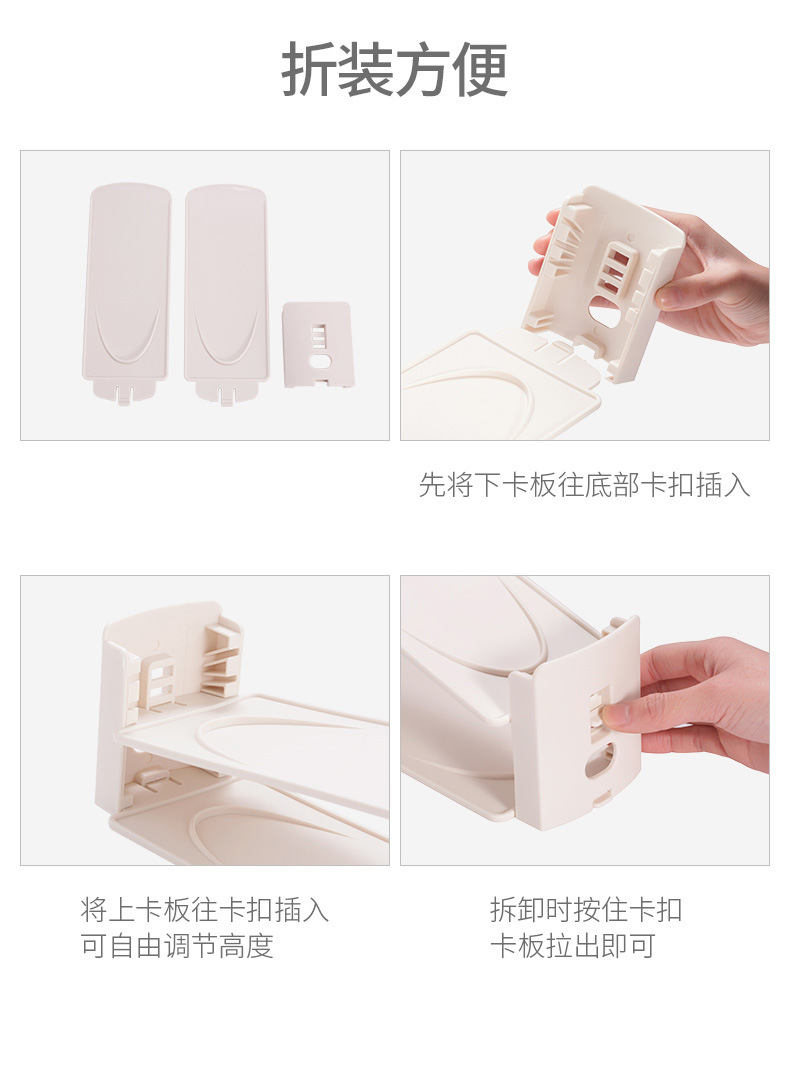 折装方便

先将下卡板往底部卡扣插入

将上卡板往卡扣插入
可自由调节高度

拆卸时按住卡扣
卡板拉出即可