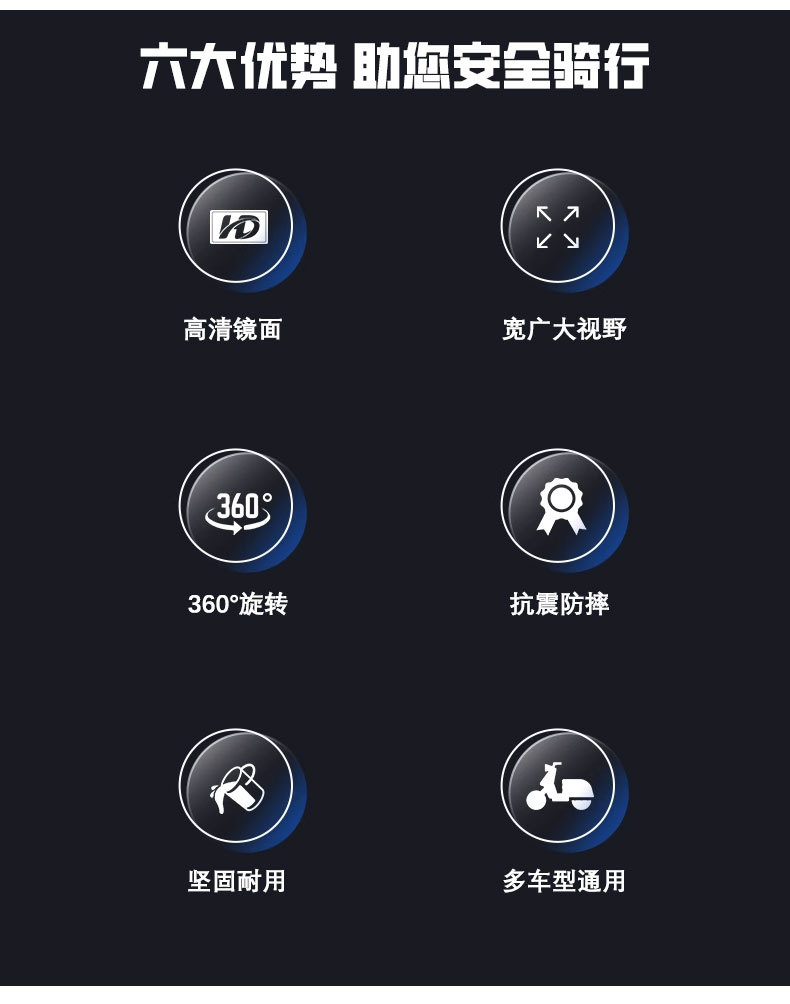 六大优势 助您安全骑行

HD

高清镜面

宽广大视野

360°

360°旋转

抗震防摔

坚固耐用

多车型通用