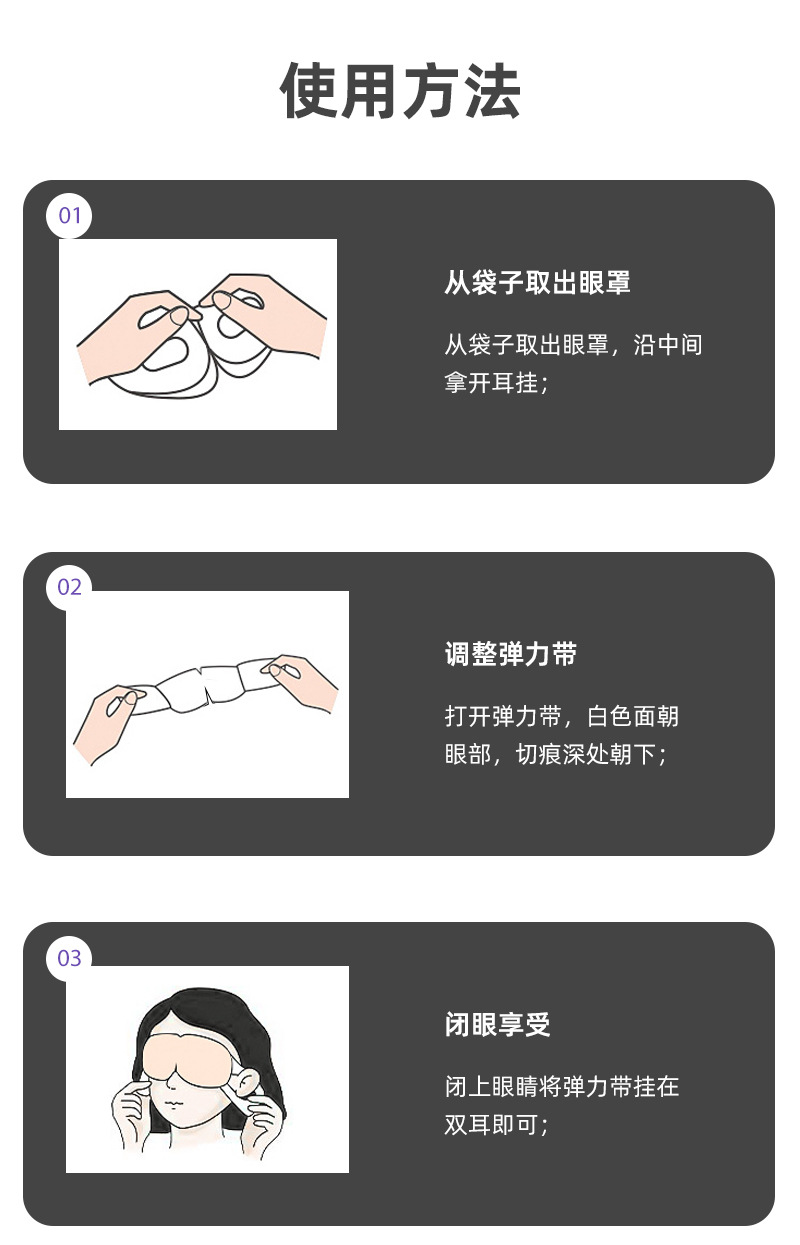 使用方法

01

从袋子取出眼罩

从袋子取出眼罩，沿中间拿开耳挂；

02

调整弹力带

打开弹力带，白色面朝眼部，切痕深处朝下；

03

闭眼享受

闭上眼睛将弹力带挂在双耳即可；