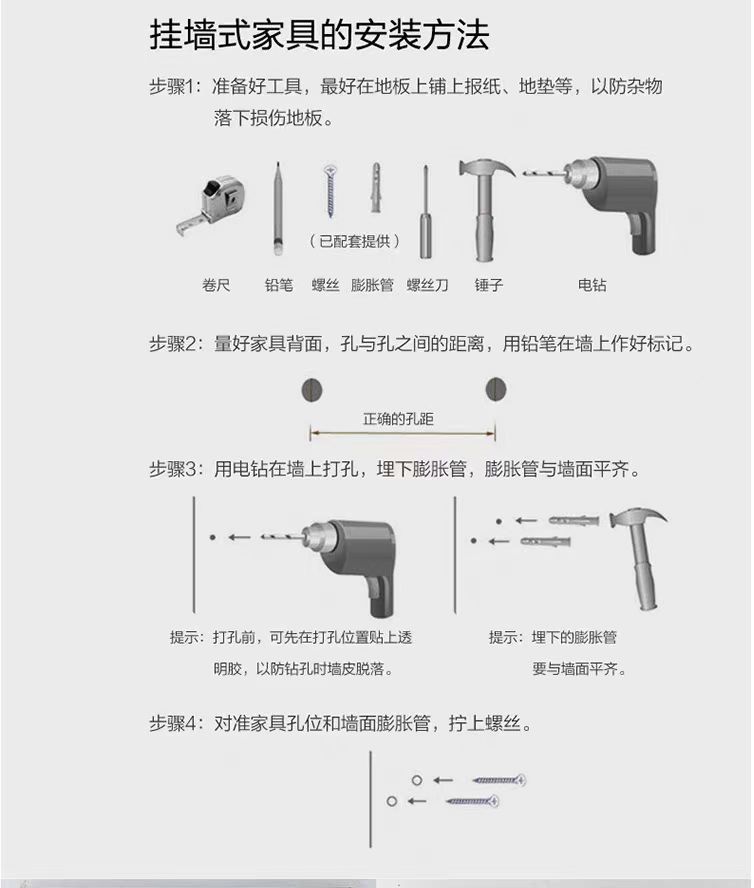 挂墙式家具的安装方法

步骤1：准备好工具，最好在地板上铺上报纸、地垫等，以防杂物落下损伤地板。

（已配套提供）

卷尺　铅笔　螺丝　膨胀管　螺丝刀　锤子　电钻

步骤2：量好家具背面，孔与孔之间的距离，用铅笔在墙上作好标记。

正确的孔距

步骤3：用电钻在墙上打孔，埋下膨胀管，膨胀管与墙面平齐。

提示：打孔前，可先在打孔位置贴上透明胶，以防钻孔时墙皮脱落。

提示：埋下的膨胀管要与墙面平齐。

步骤4：对准家具孔位和墙面膨胀管，拧上螺丝。