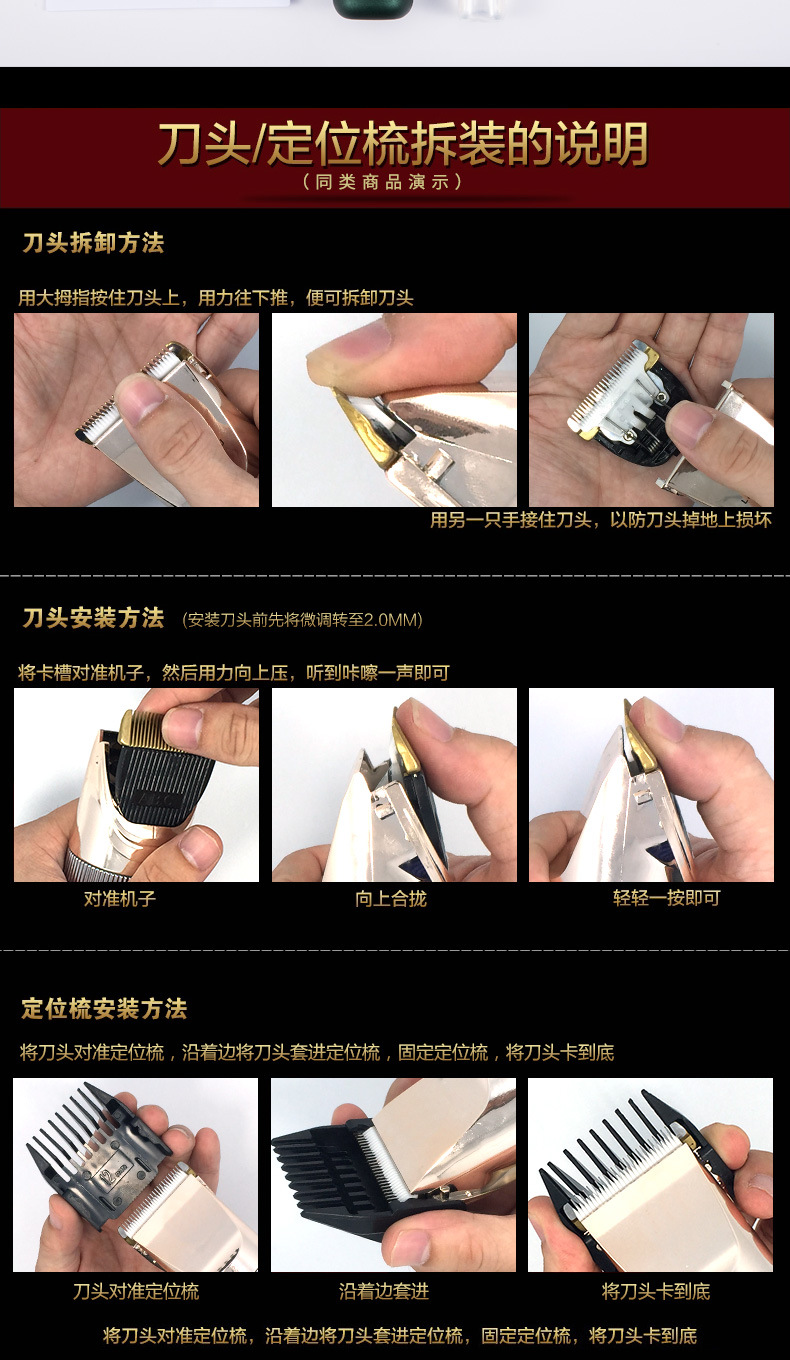 刀头/定位梳拆装的说明
（同类商品演示）

刀头拆卸方法

用大拇指按住刀头上，用力往下推，便可拆卸刀头

用另一只手接住刀头，以防刀头掉地上损坏

刀头安装方法 （安装刀头前先将微调转至2.0MM）

将卡槽对准机子，然后用力向上压，听到咔嚓一声即可

对准机子

向上合拢

轻轻一按即可

定位梳安装方法

将刀头对准定位梳，沿着边将刀头套进定位梳，固定定位梳，将刀头卡到底

刀头对准定位梳

沿着边套进

将刀头卡到底

将刀头对准定位梳，沿着边将刀头套进定位梳，固定定位梳，将刀头卡到底