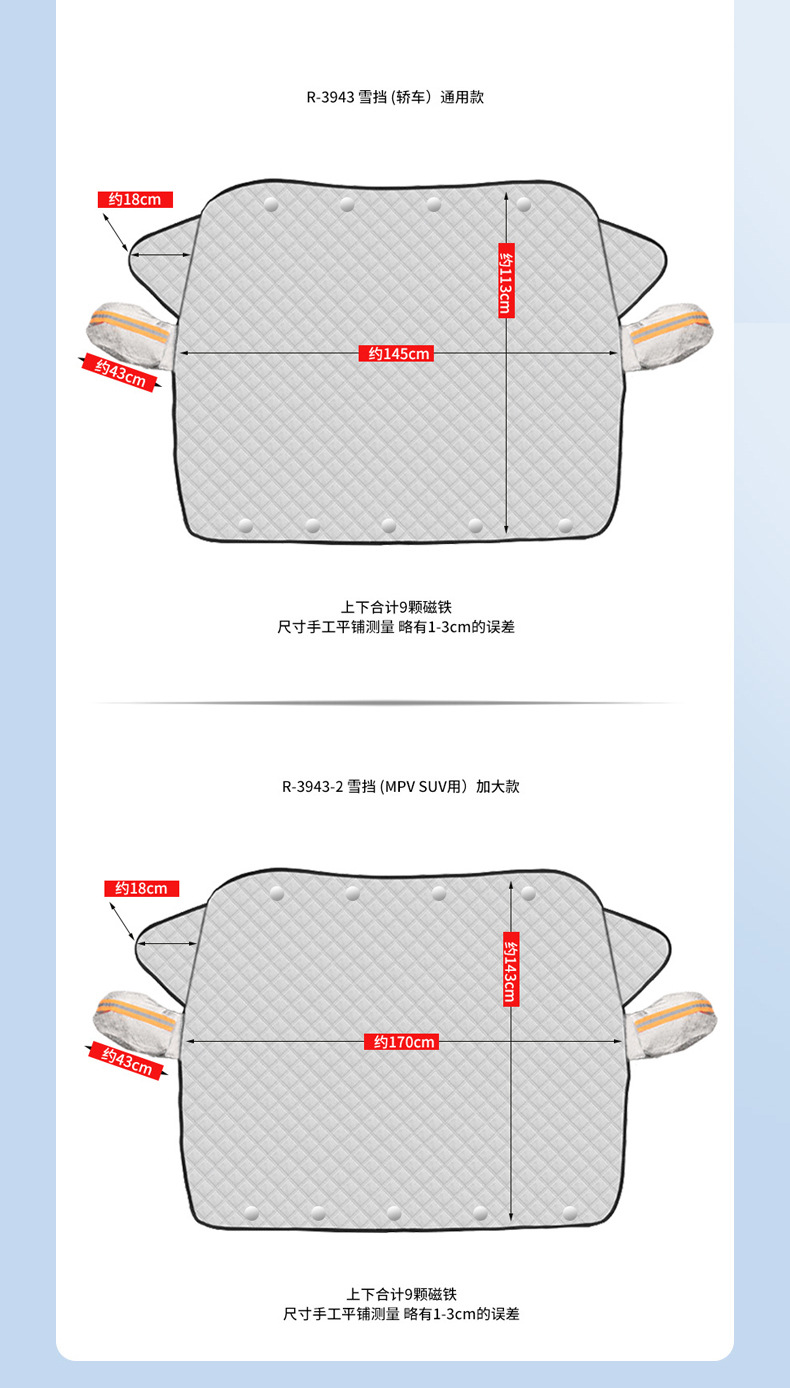 R-3943 雪挡 (轿车）通用款

约18cm

约113cm

约145cm

约43cm

上下合计9颗磁铁
尺寸手工平铺测量 略有1-3cm的误差

R-3943-2 雪挡 (MPV SUV用）加大款

约18cm

约143cm

约170cm

约43cm

上下合计9颗磁铁
尺寸手工平铺测量 略有1-3cm的误差