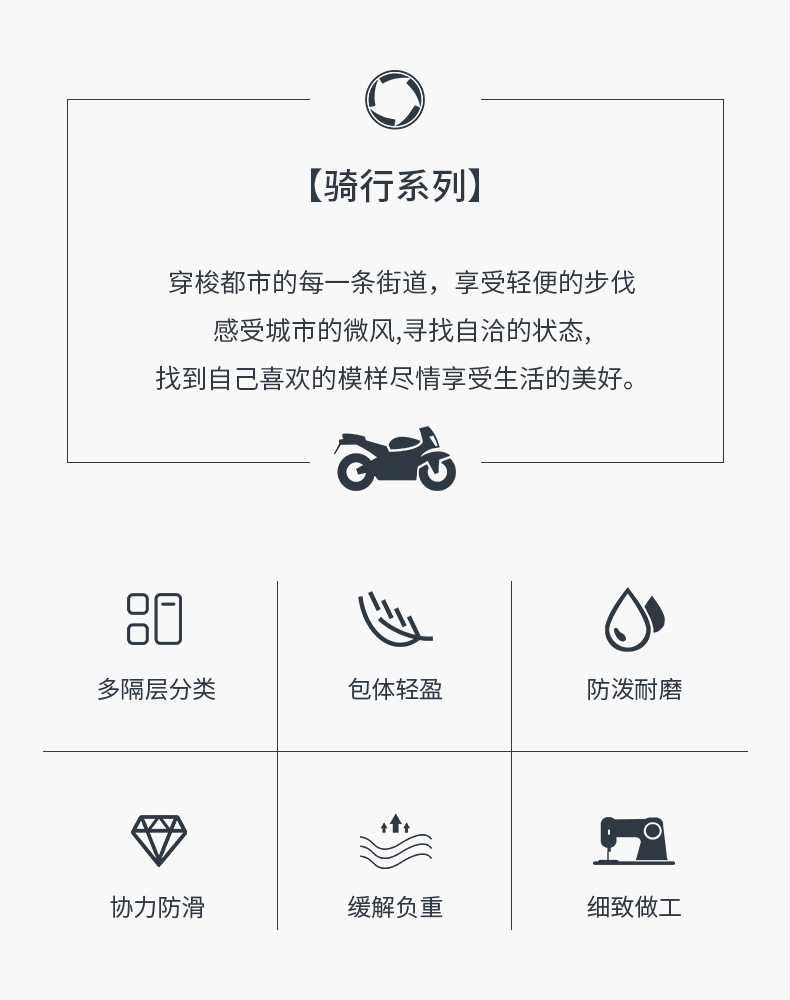 【骑行系列】

穿梭都市的每一条街道，享受轻便的步伐
感受城市的微风,寻找自洽的状态,
找到自己喜欢的模样尽情享受生活的美好。

多隔层分类

包体轻盈

防泼耐磨

协力防滑

缓解负重

细致做工