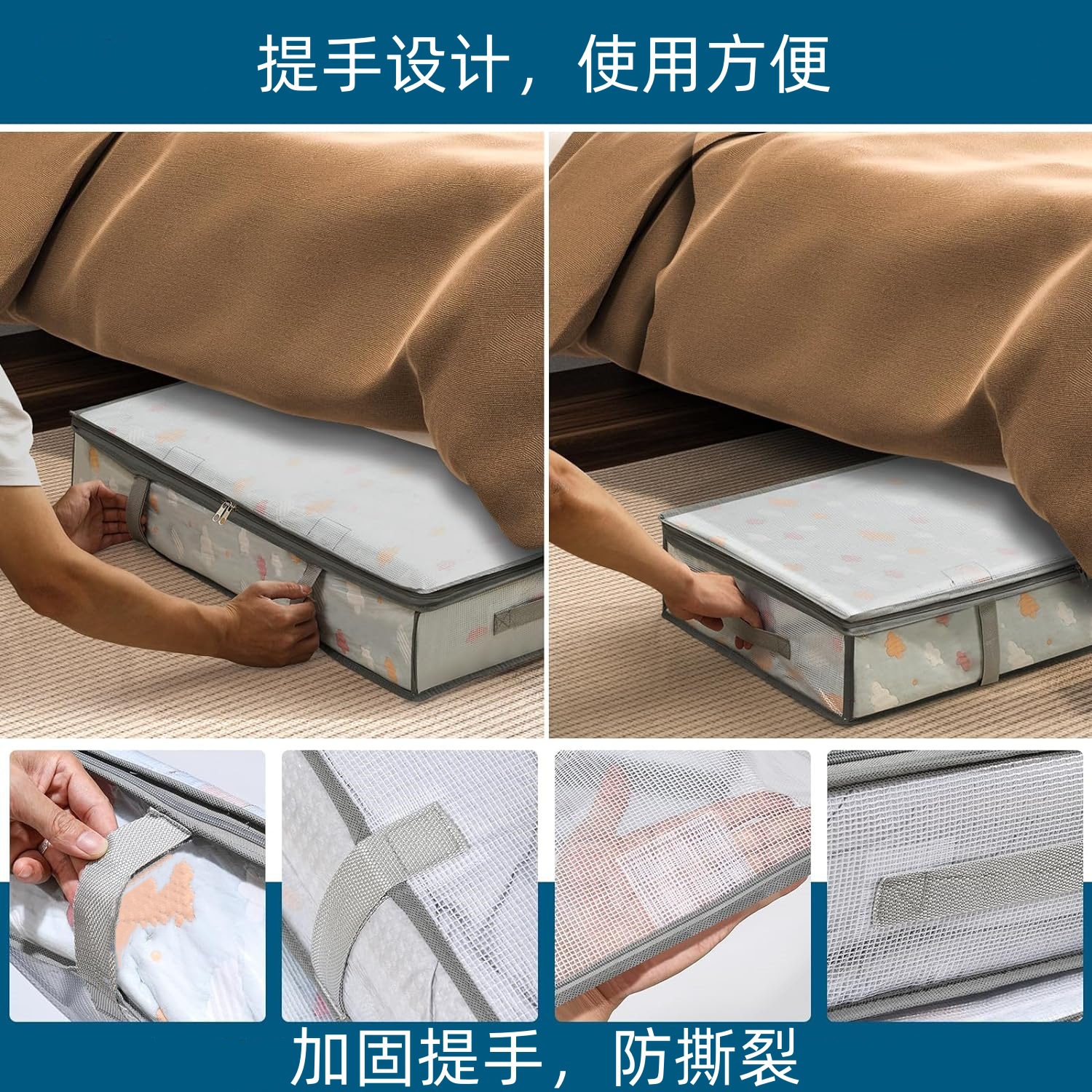 提手设计，使用方便

加固提手，防撕裂