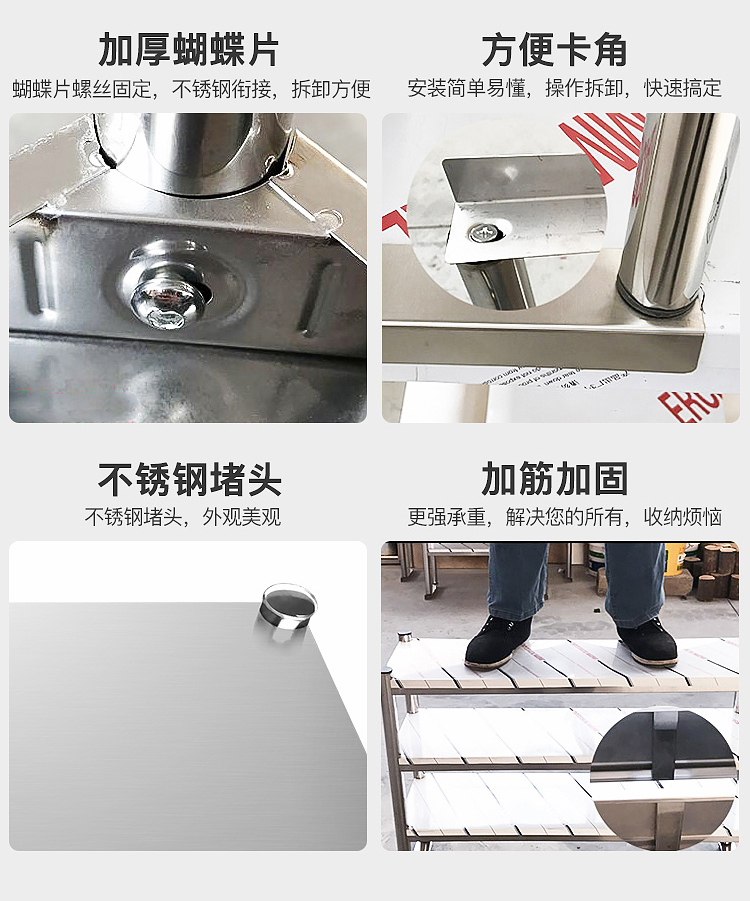 加厚蝴蝶片

蝴蝶片螺丝固定，不锈钢衔接，拆卸方便

方便卡角

安装简单易懂，操作拆卸，快速搞定

不锈钢堵头

不锈钢堵头，外观美观

加筋加固

更强承重，解决您的所有，收纳烦恼