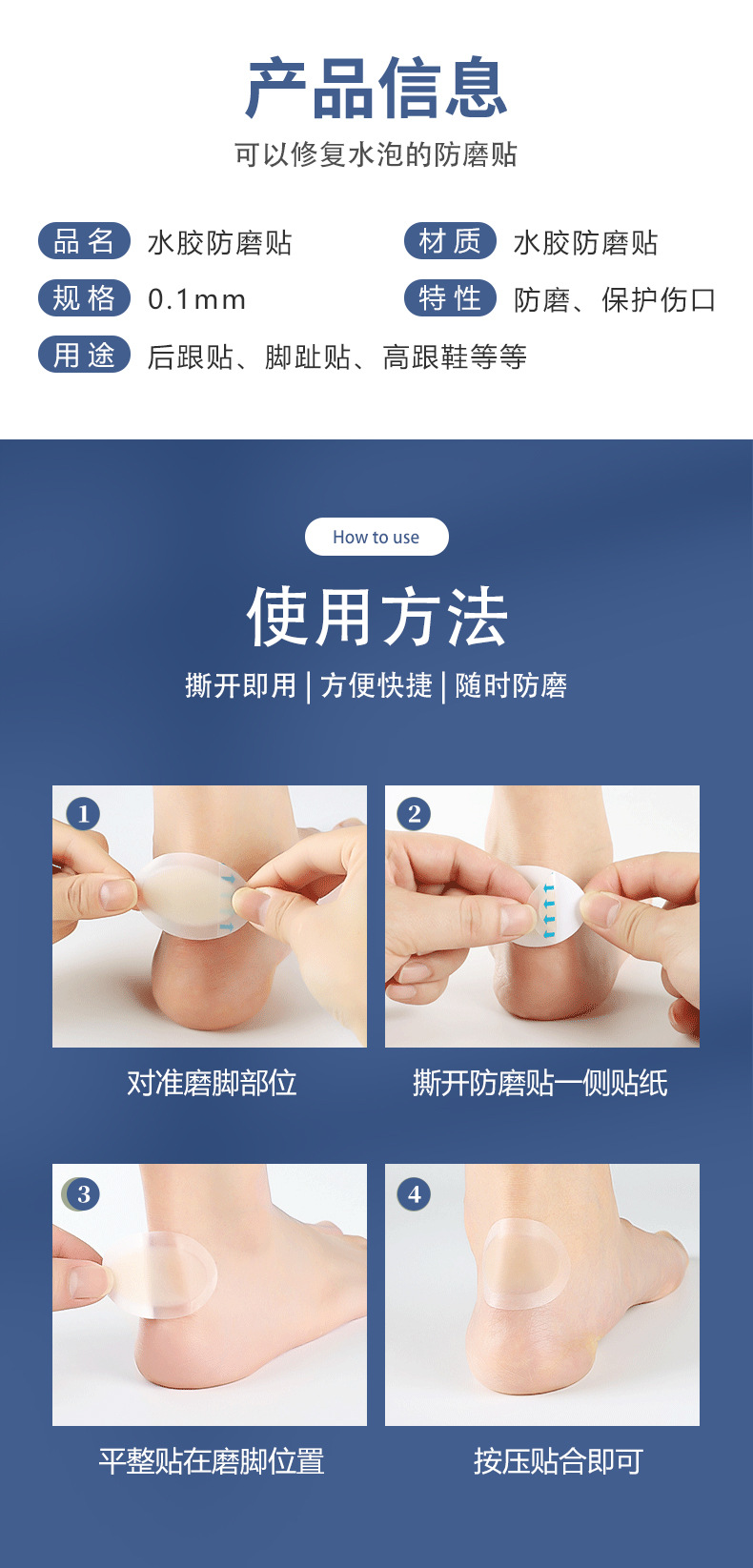 产品信息

可以修复水泡的防磨贴

品名 水胶防磨贴

材质 水胶防磨贴

规格 0.1mm

特性 防磨、保护伤口

用途 后跟贴、脚趾贴、高跟鞋等等

How to use

使用方法

撕开即用 | 方便快捷 | 随时防磨

1

对准磨脚部位

2

撕开防磨贴一侧贴纸

3

平整贴在磨脚位置

4

按压贴合即可