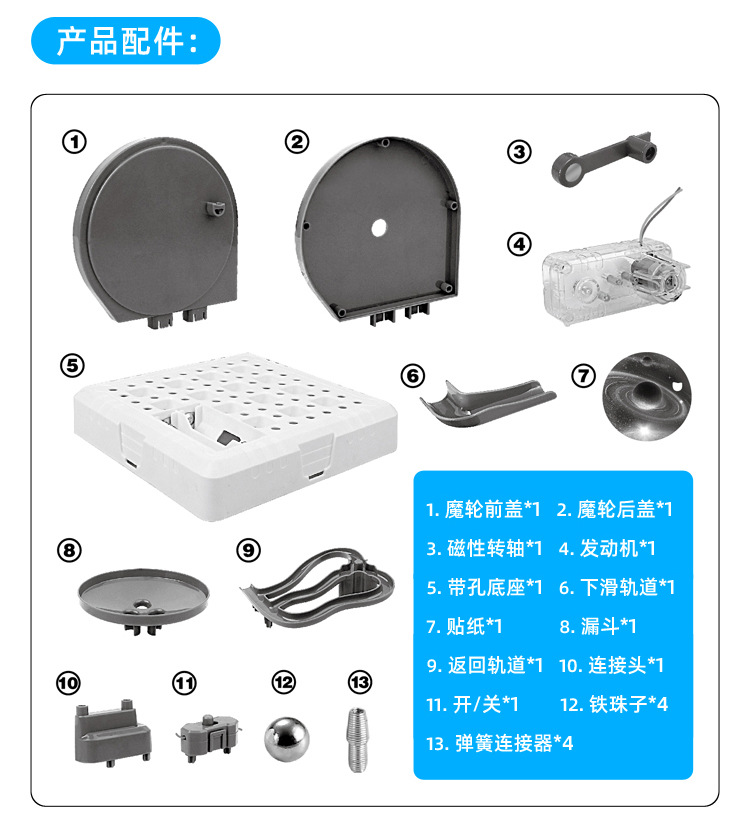 产品配件：

①

②

③

④

⑤

⑥

⑦

⑧

⑨

⑩

⑪

⑫

⑬

1. 魔轮前盖*1 2. 魔轮后盖*1
3. 磁性转轴*1 4. 发动机*1
5. 带孔底座*1 6. 下滑轨道*1
7. 贴纸*1 8. 漏斗*1
9. 返回轨道*1 10. 连接头*1
11. 开/关*1 12. 铁珠子*4
13. 弹簧连接器*4