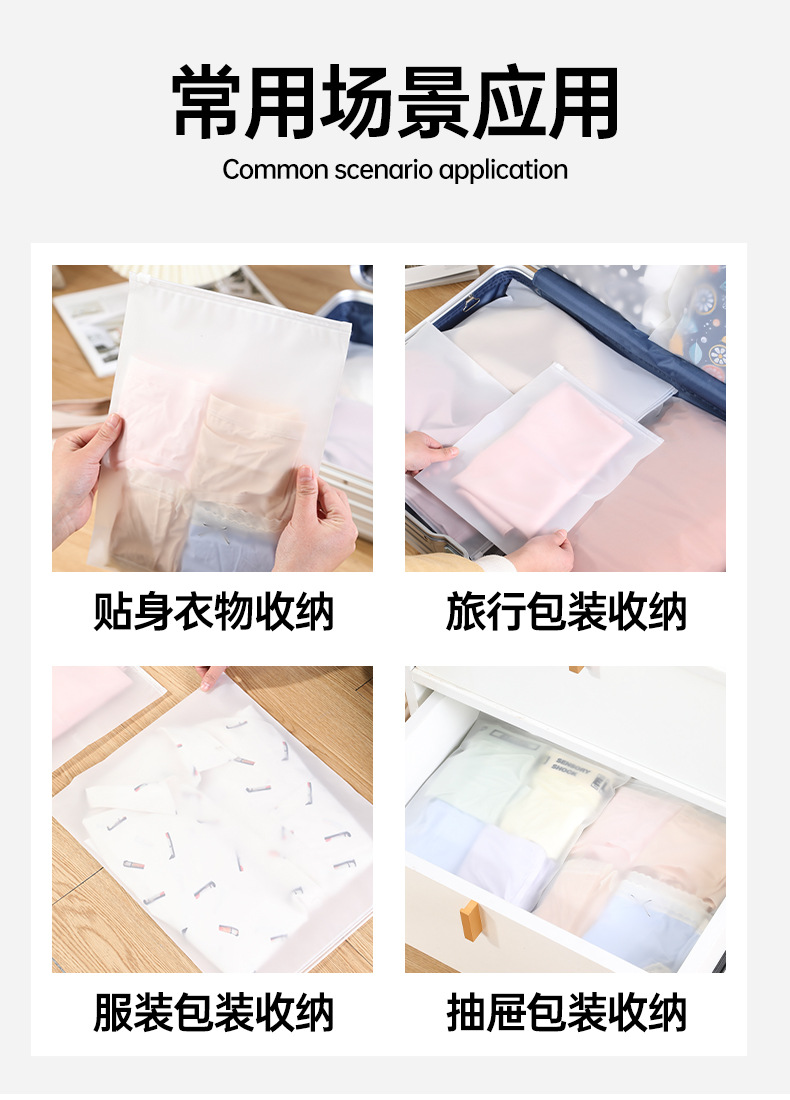 常用场景应用

Common scenario application

贴身衣物收纳

旅行包装收纳

服装包装收纳

抽屉包装收纳