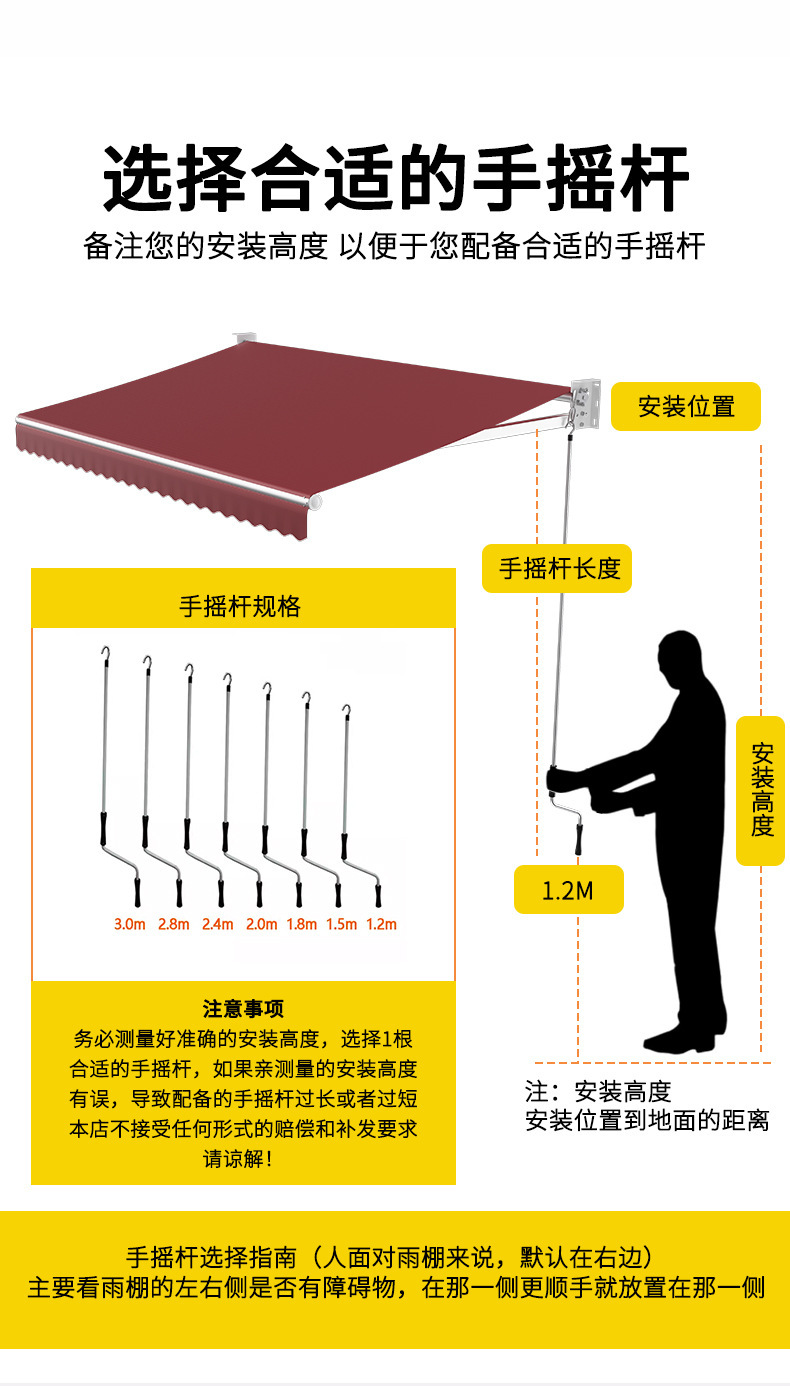 选择合适的手摇杆

备注您的安装高度 以便于您配备合适的手摇杆

安装位置

手摇杆长度

手摇杆规格

3.0m 2.8m 2.4m 2.0m 1.8m 1.5m 1.2m

安装高度

1.2M

注意事项
务必测量好准确的安装高度，选择1根合适的手摇杆，如果亲测量的安装高度有误，导致配备的手摇杆过长或者过短本店不接受任何形式的赔偿和补发要求请谅解！

注：安装高度
安装位置到地面的距离

手摇杆选择指南（人面对雨棚来说，默认在右边）
主要看雨棚的左右侧是否有障碍物，在那一侧更顺手就放置在那一侧