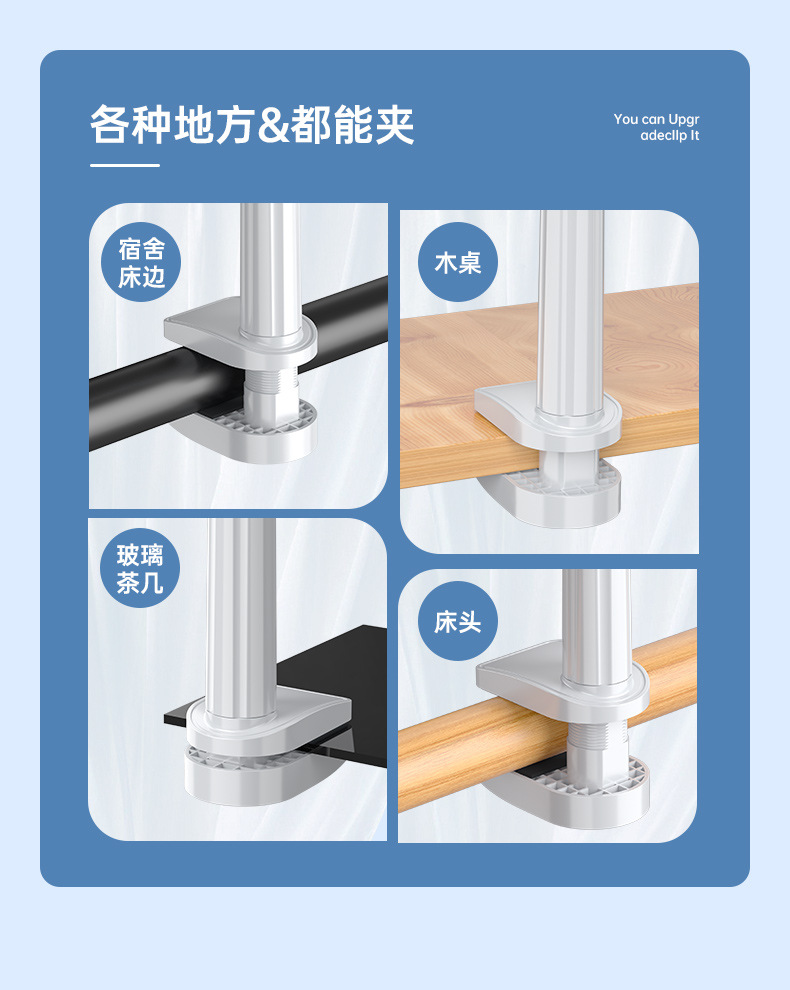 各种地方&都能夹

You can Upgr adeclip It

宿舍床边

木桌

玻璃茶几

床头