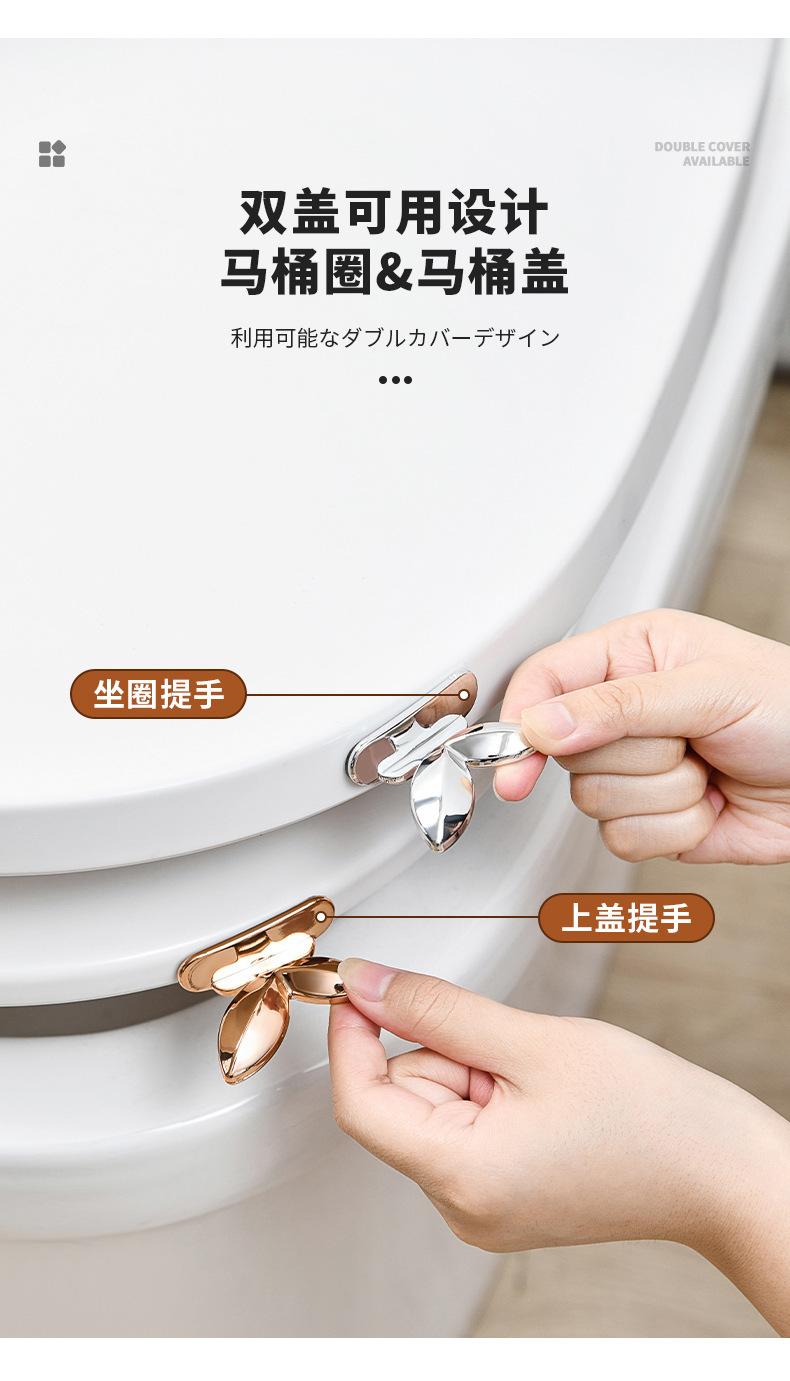 DOUBLE COVER AVAILABLE

双盖可用设计
马桶圈&马桶盖

利用可能なダブルカバーデザイン

坐圈提手

上盖提手