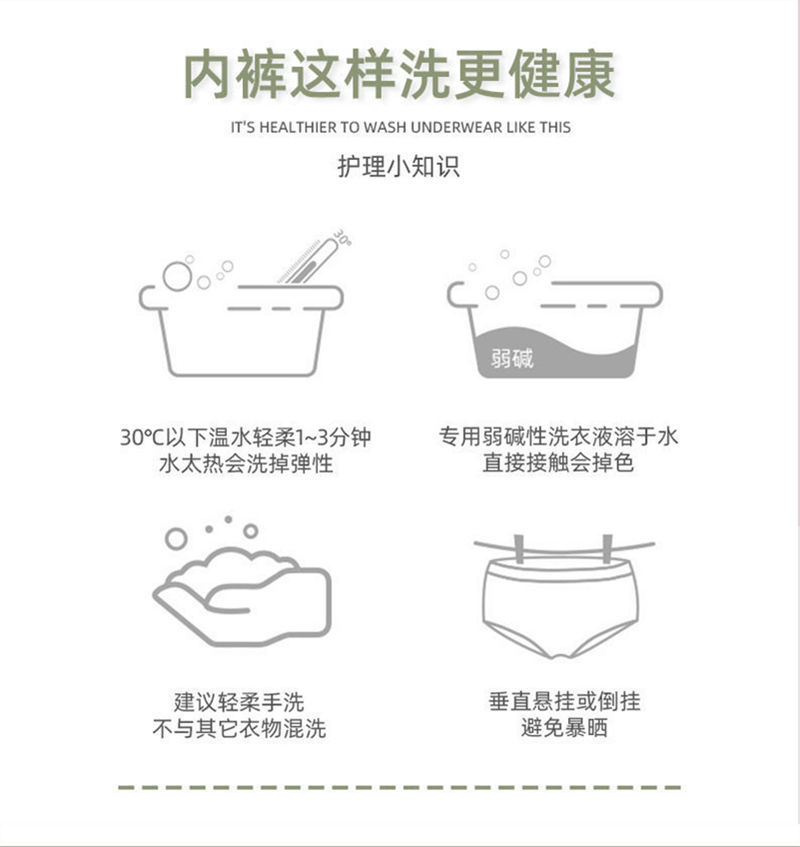 内裤这样洗更健康

IT'S HEALTHIER TO WASH UNDERWEAR LIKE THIS

护理小知识

30°

弱碱

30°C以下温水轻柔1~3分钟
水太热会洗掉弹性

专用弱碱性洗衣液溶于水
直接接触会掉色

建议轻柔手洗
不与其它衣物混洗

垂直悬挂或倒挂
避免暴晒