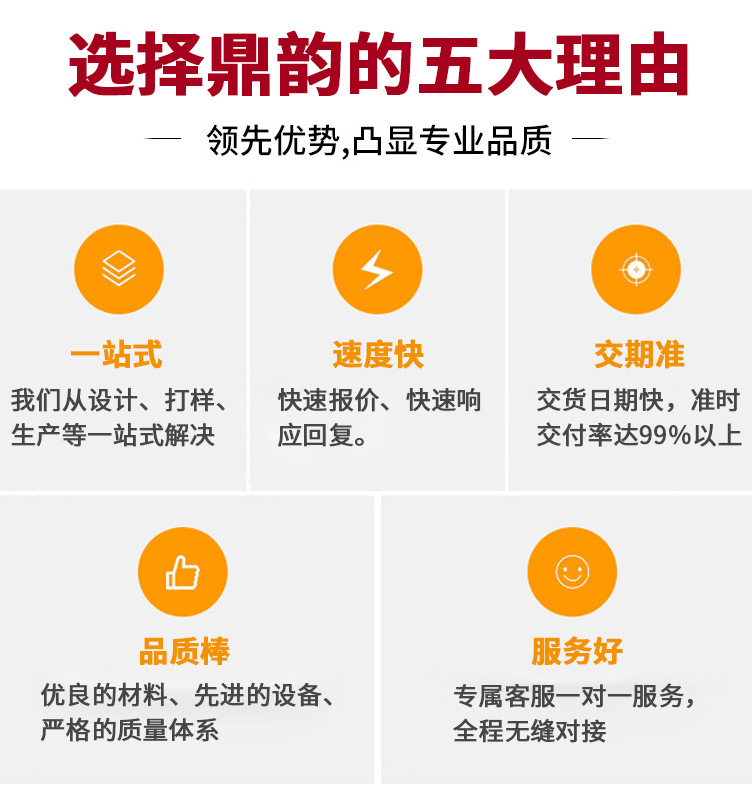 选择鼎韵的五大理由

— 领先优势,凸显专业品质 —

一站式

我们从设计、打样、生产等一站式解决

速度快

快速报价、快速响应回复。

交期准

交货日期快，准时交付率达99%以上

品质棒

优良的材料、先进的设备、严格的质量体系

服务好

专属客服一对一服务，全程无缝对接