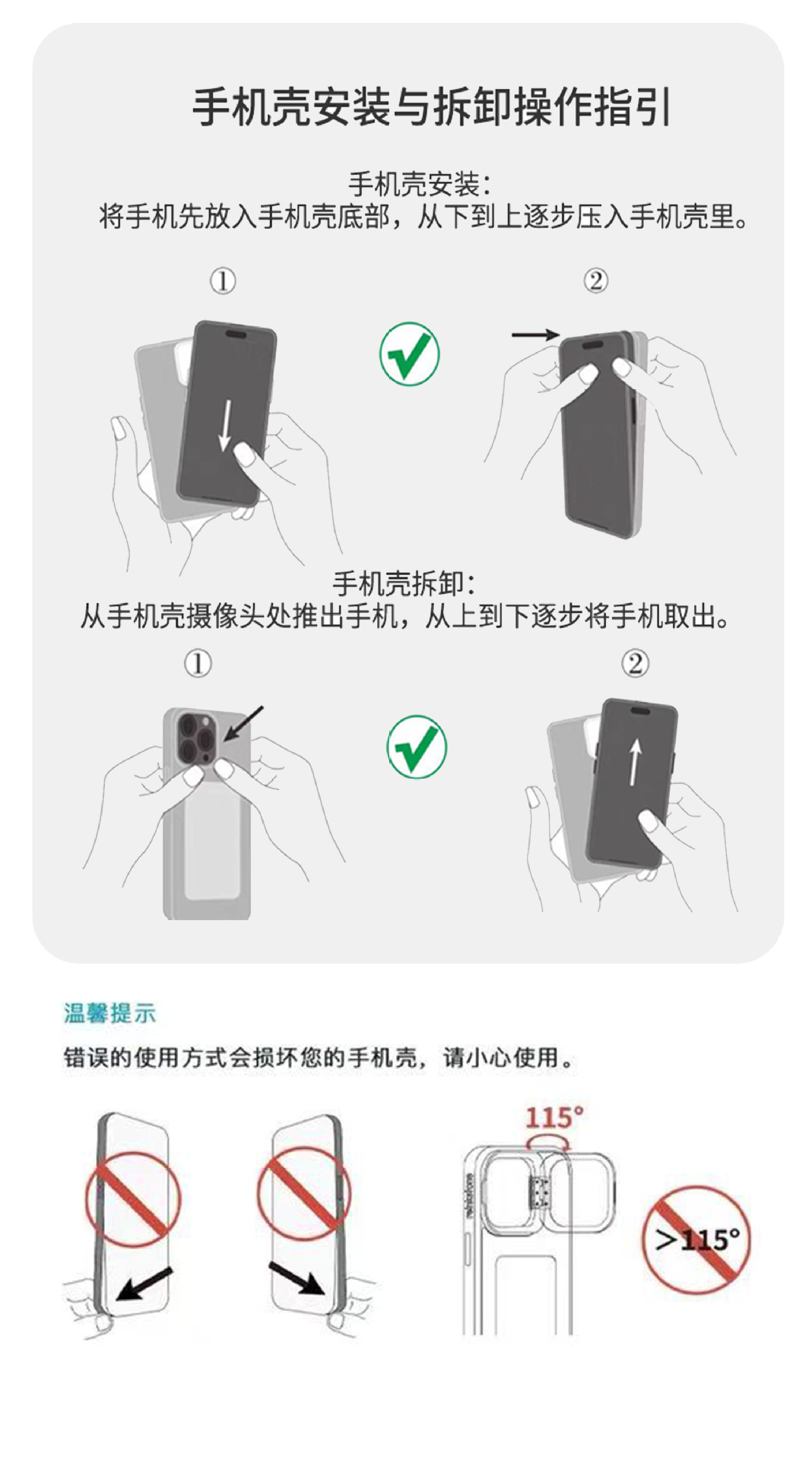 手机壳安装与拆卸操作指引

手机壳安装：
将手机先放入手机壳底部，从下到上逐步压入手机壳里。

①

②

手机壳拆卸：
从手机壳摄像头处推出手机，从上到下逐步将手机取出。

①

②

温馨提示

错误的使用方式会损坏您的手机壳，请小心使用。

115°

>115°