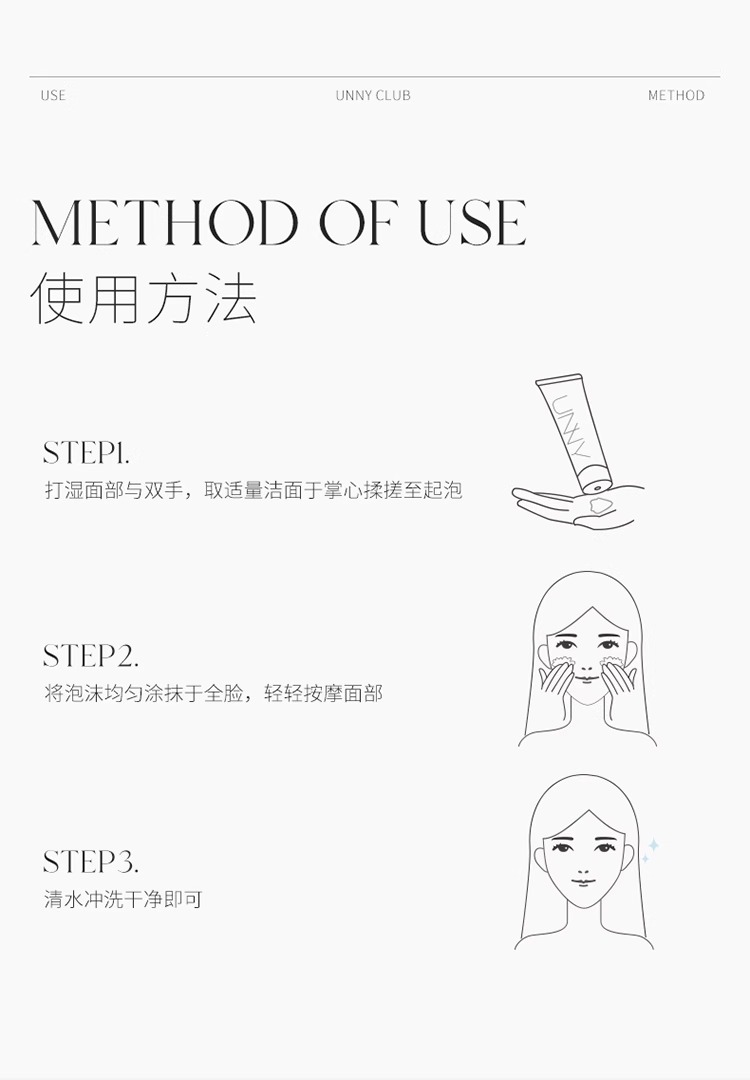 USE UNNY CLUB METHOD

METHOD OF USE
使用方法

STEP1.
打湿面部与双手，取适量洁面于掌心揉搓至起泡

UNNY

STEP2.
将泡沫均匀涂抹于全脸，轻轻按摩面部

STEP3.
清水冲洗干净即可