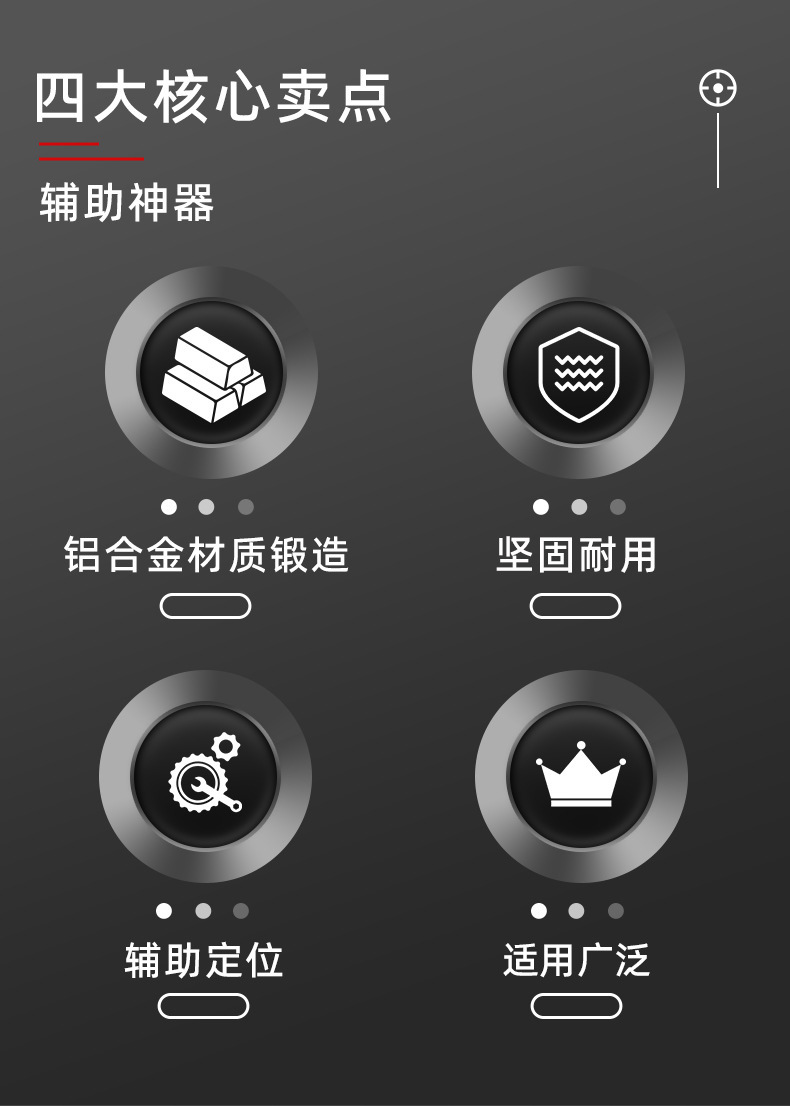 四大核心卖点

辅助神器

铝合金材质锻造

坚固耐用

辅助定位

适用广泛